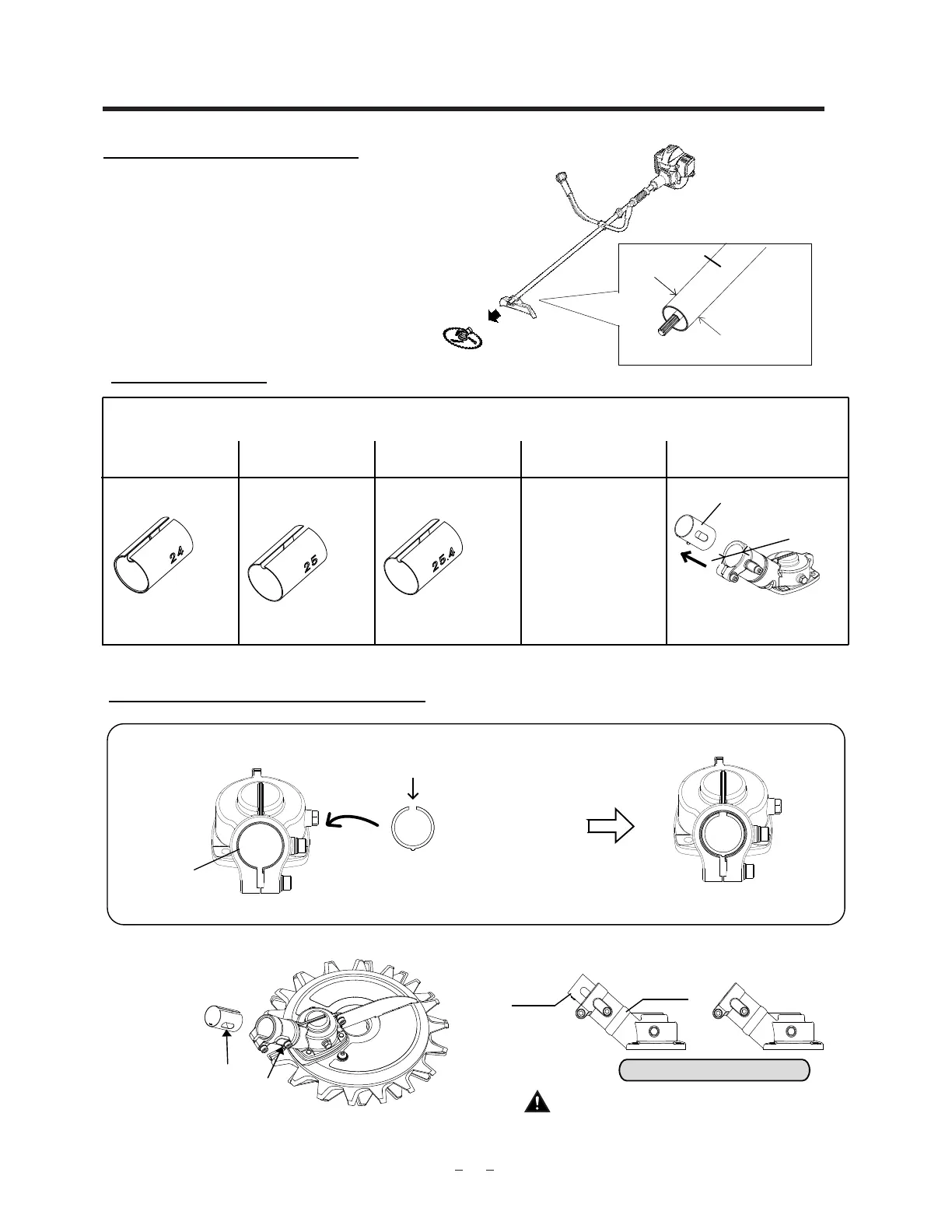 24

25

25.4