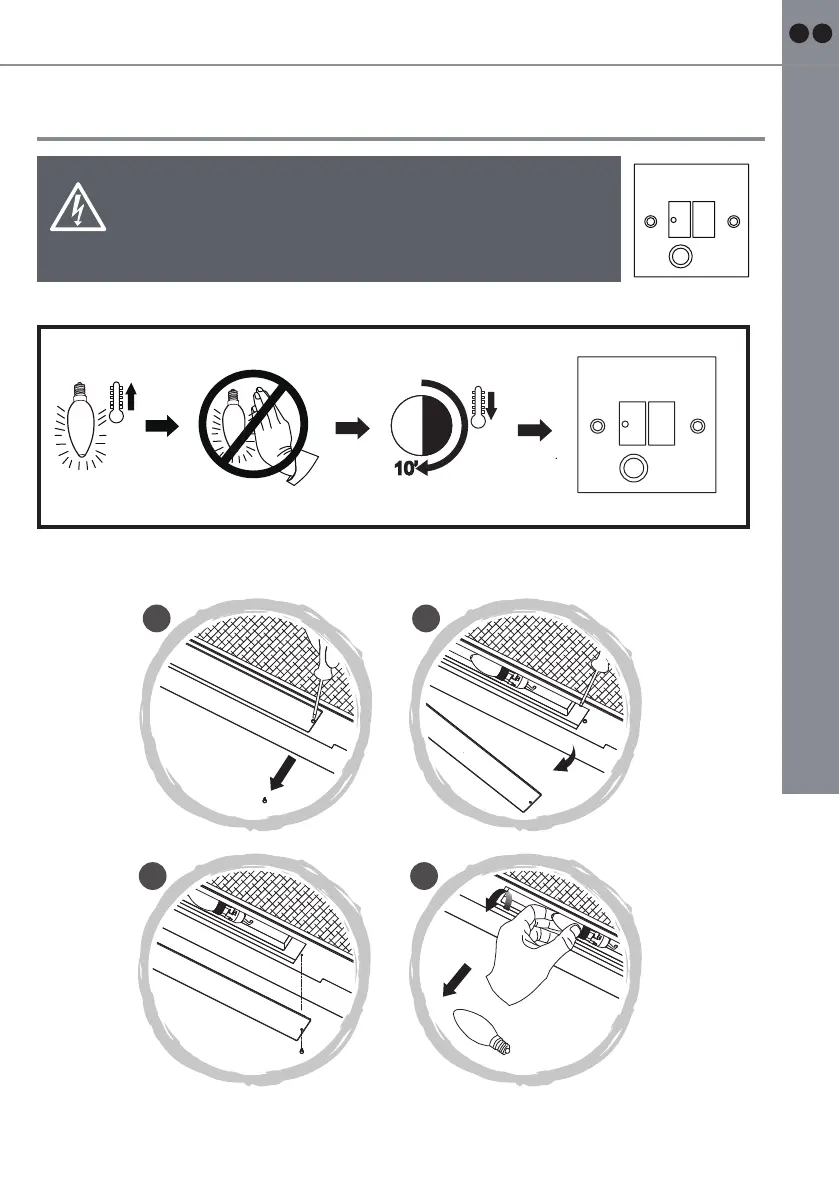 10'