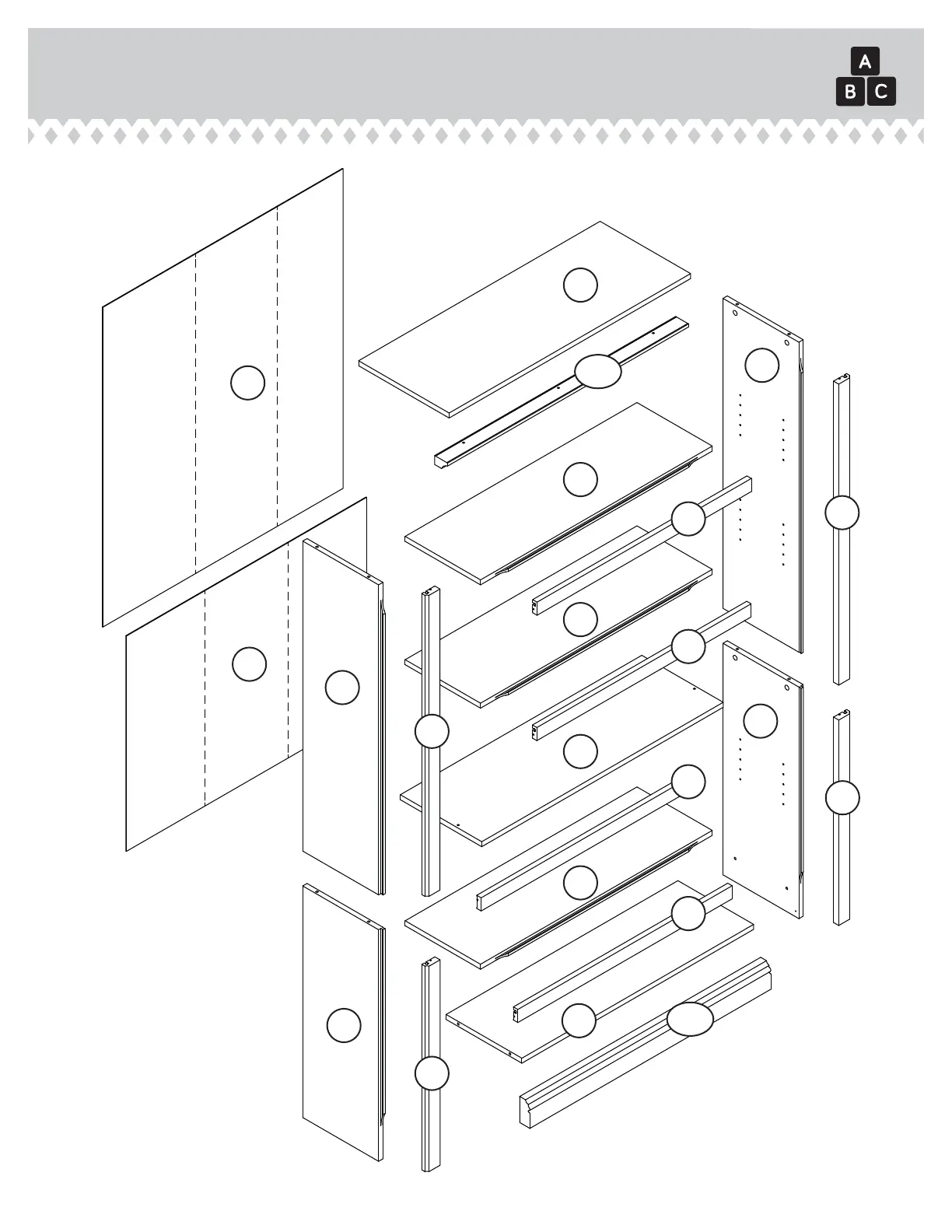 A
B C