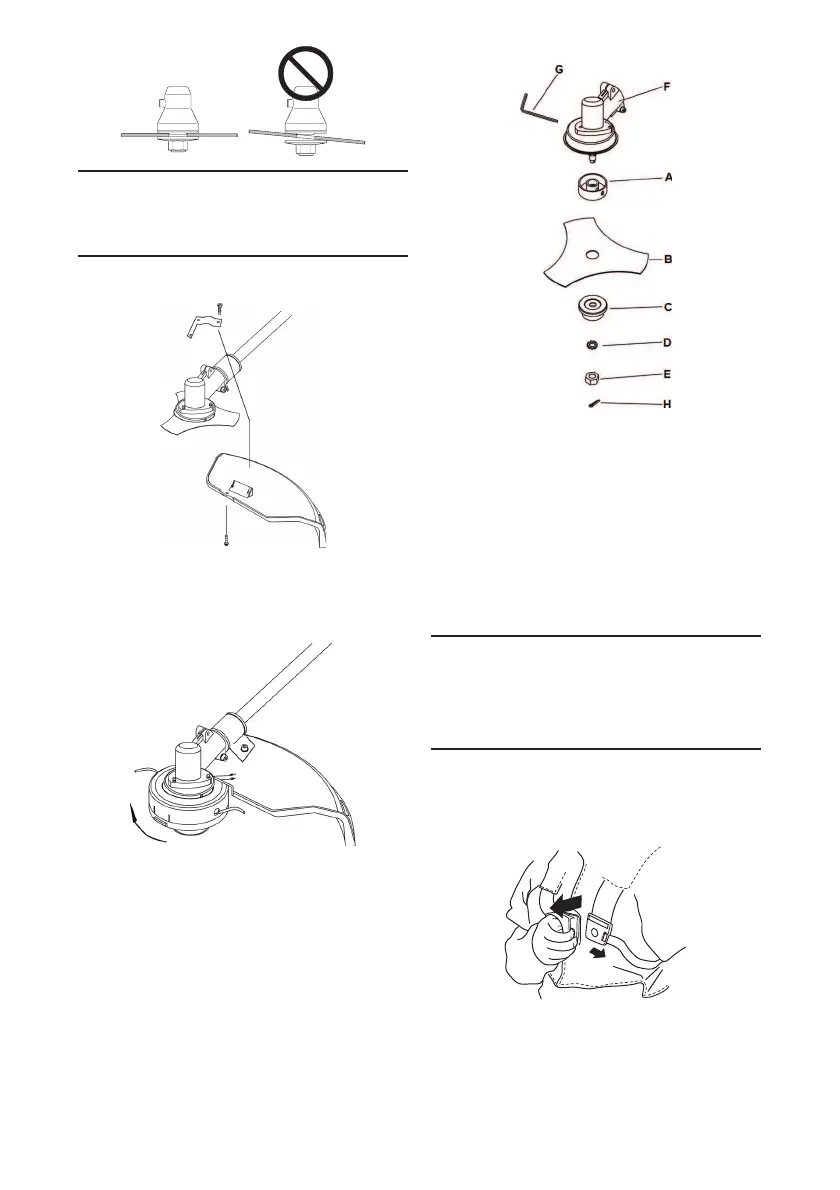 G

F

A

B

C

D

E

H