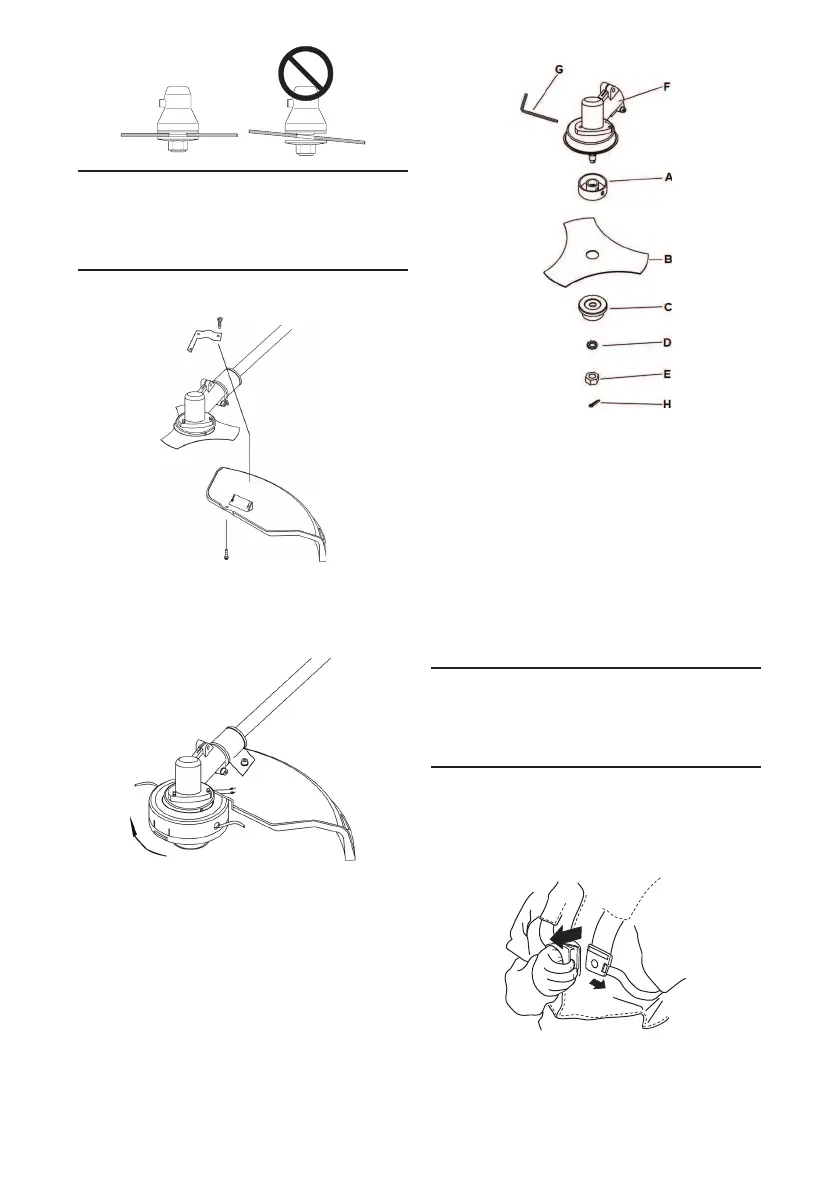 G

F

A

B

C

D

E

H