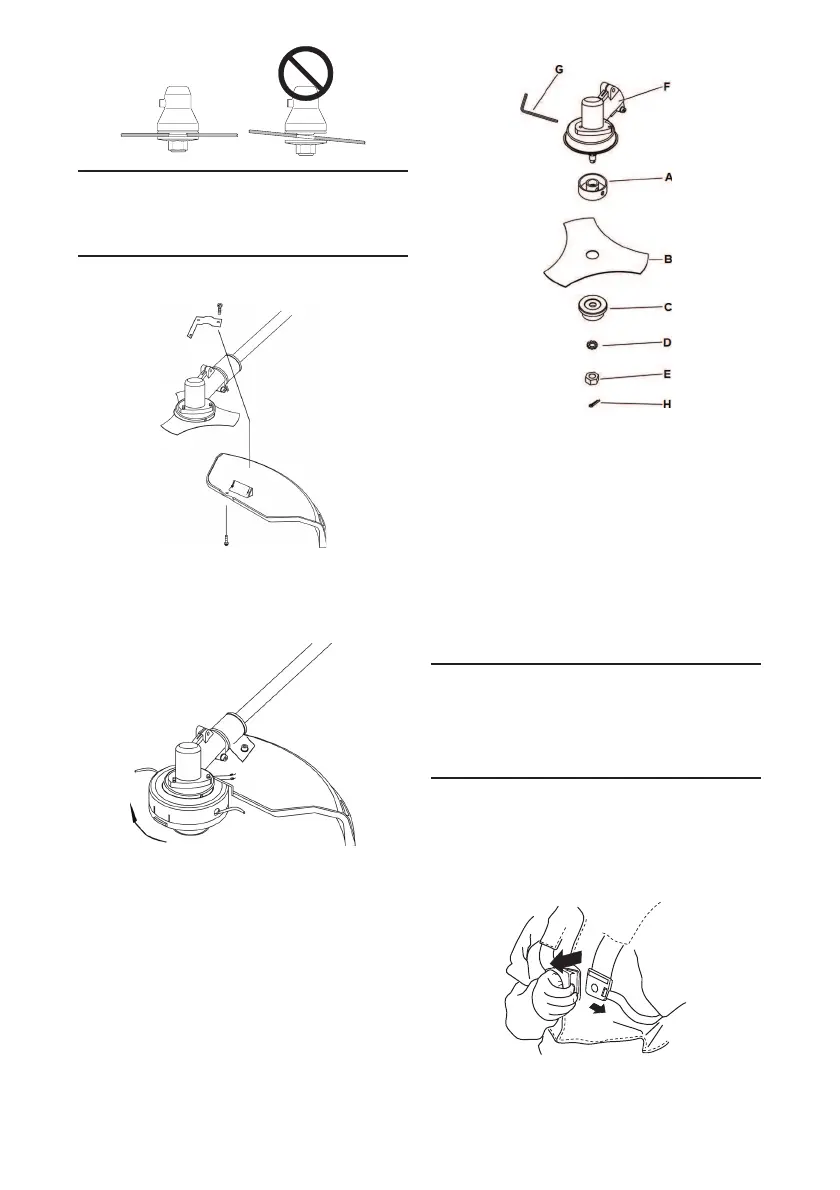 G
F
A
B
C
D
E
H