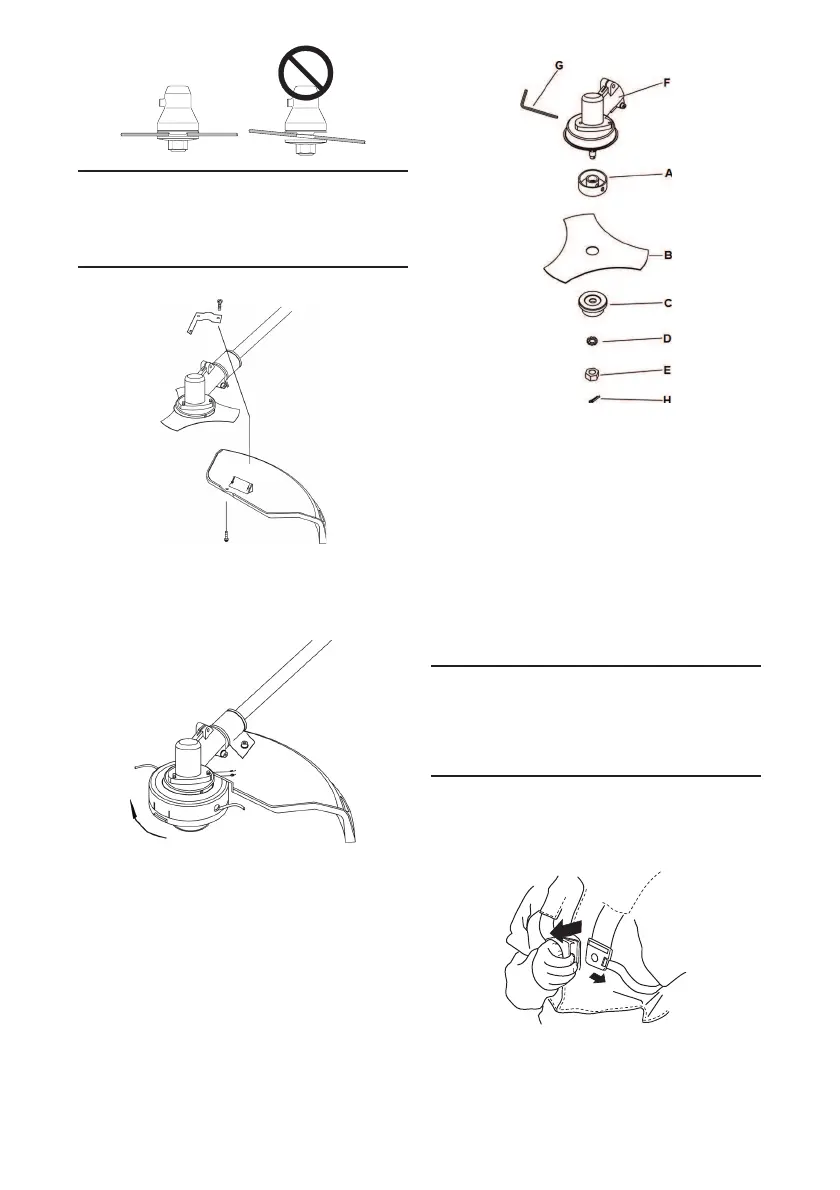 G
F
A
B
C
D
E
H