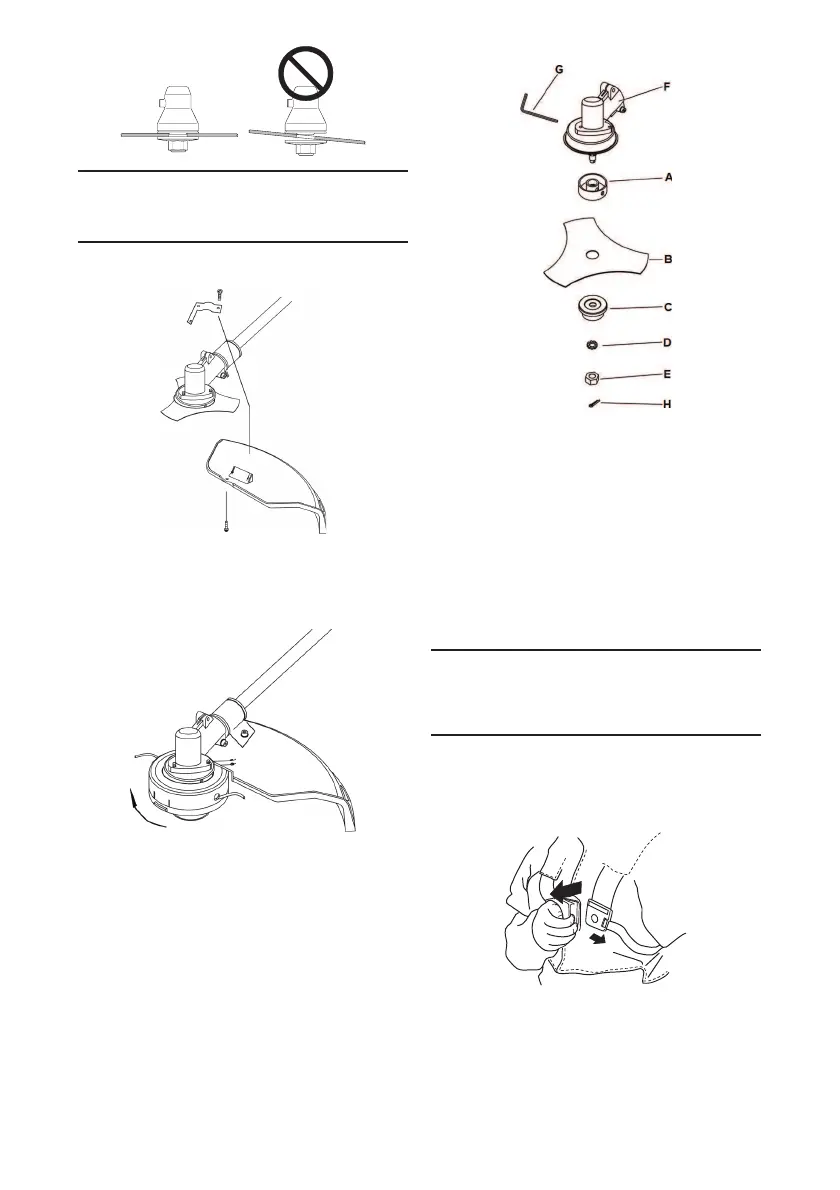 G
F
A
B
C
D
E
H