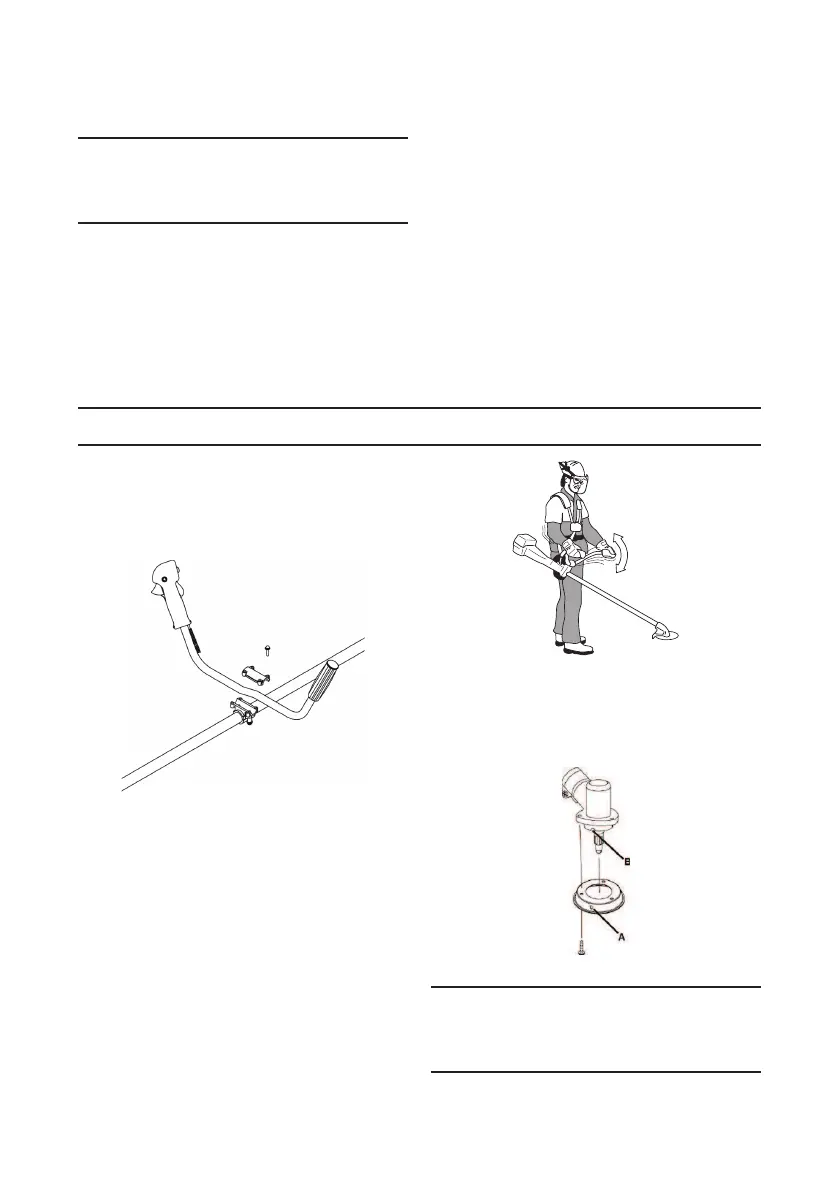 B

A