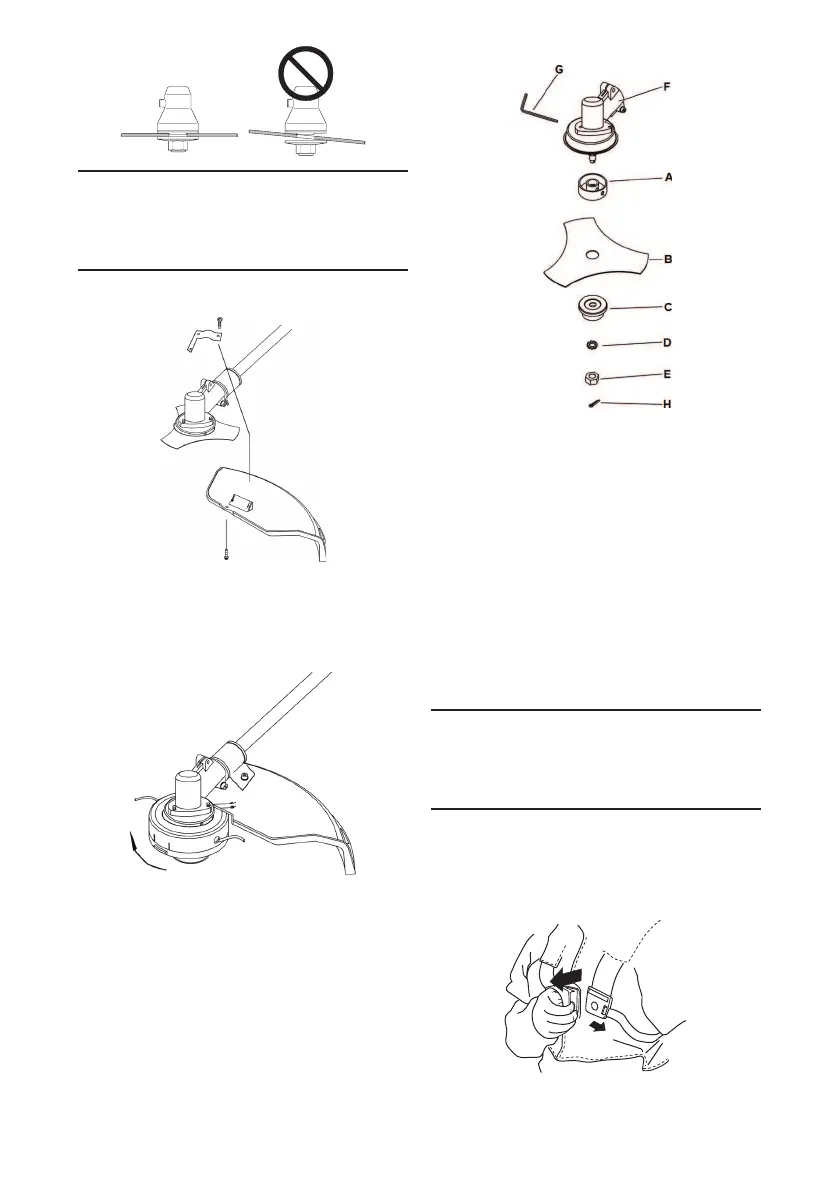 G
F
A
B
C
D
E
H