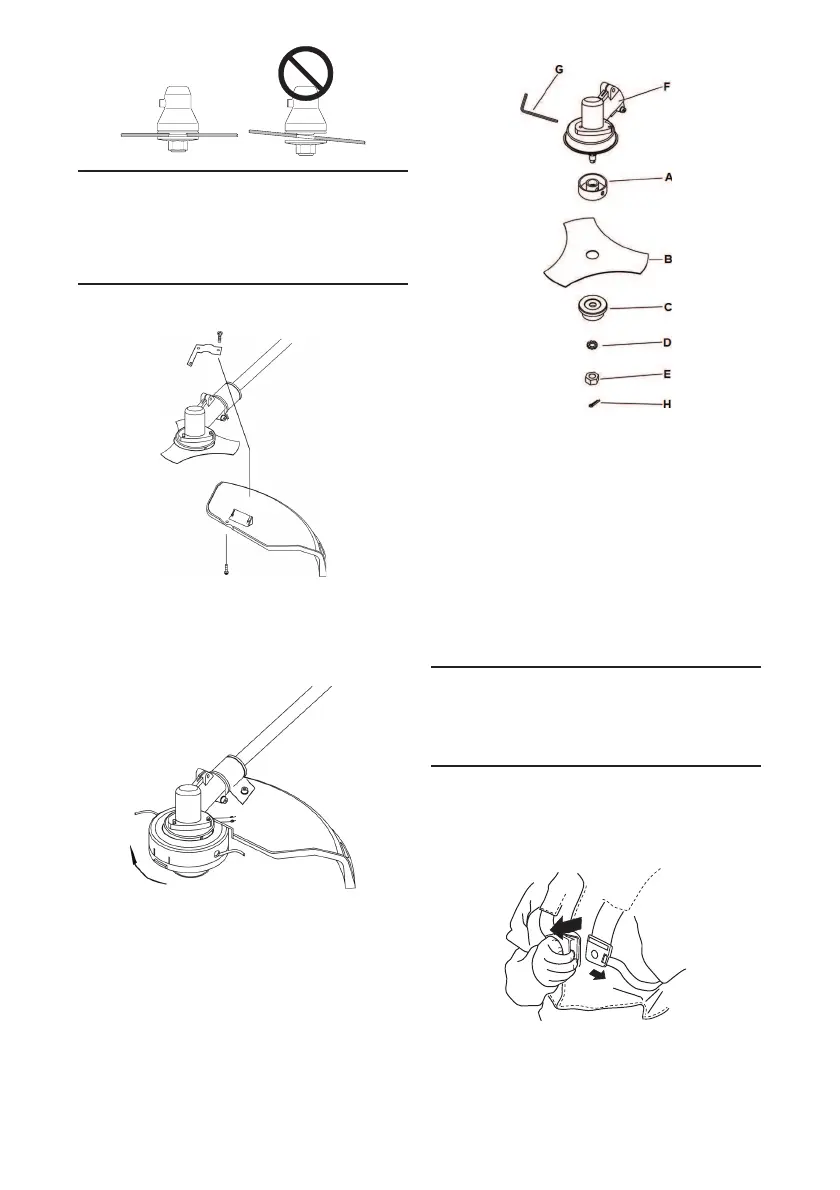 G
F
A
B
C
D
E
H