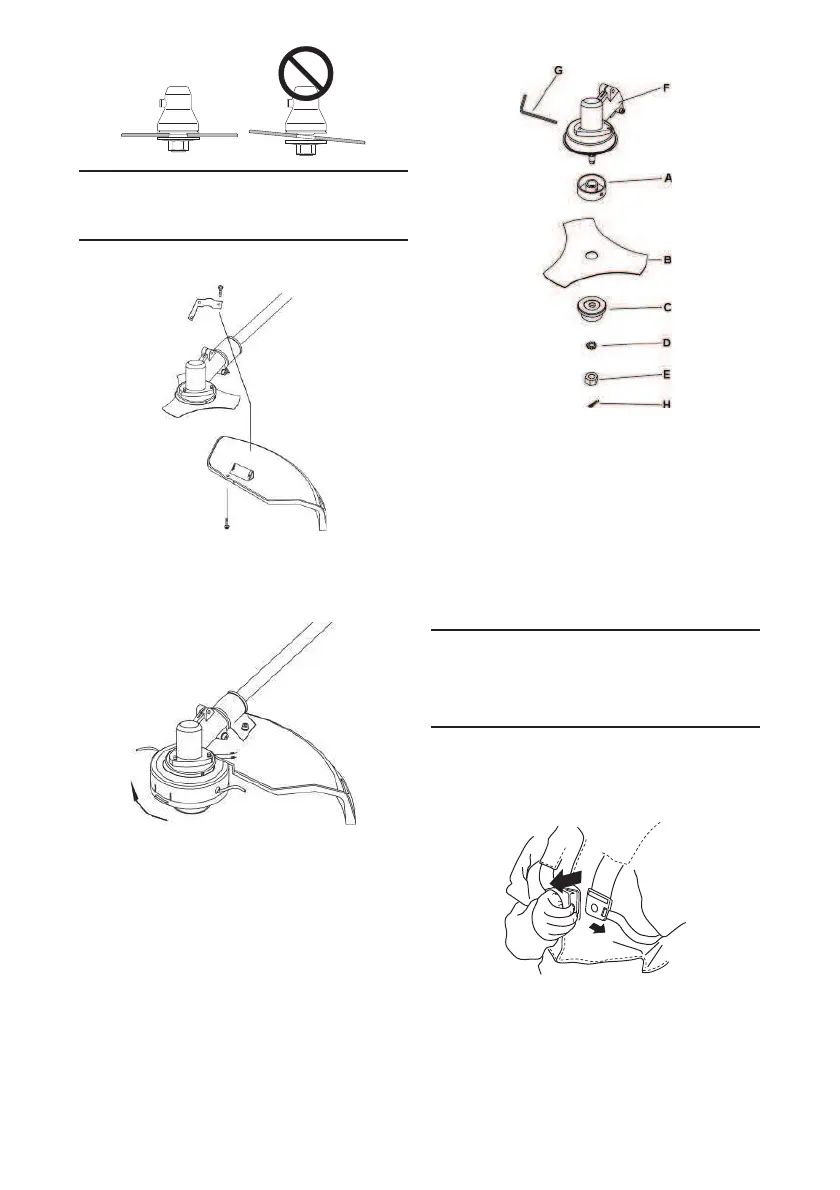 G
F
A
B
C
D
E
H