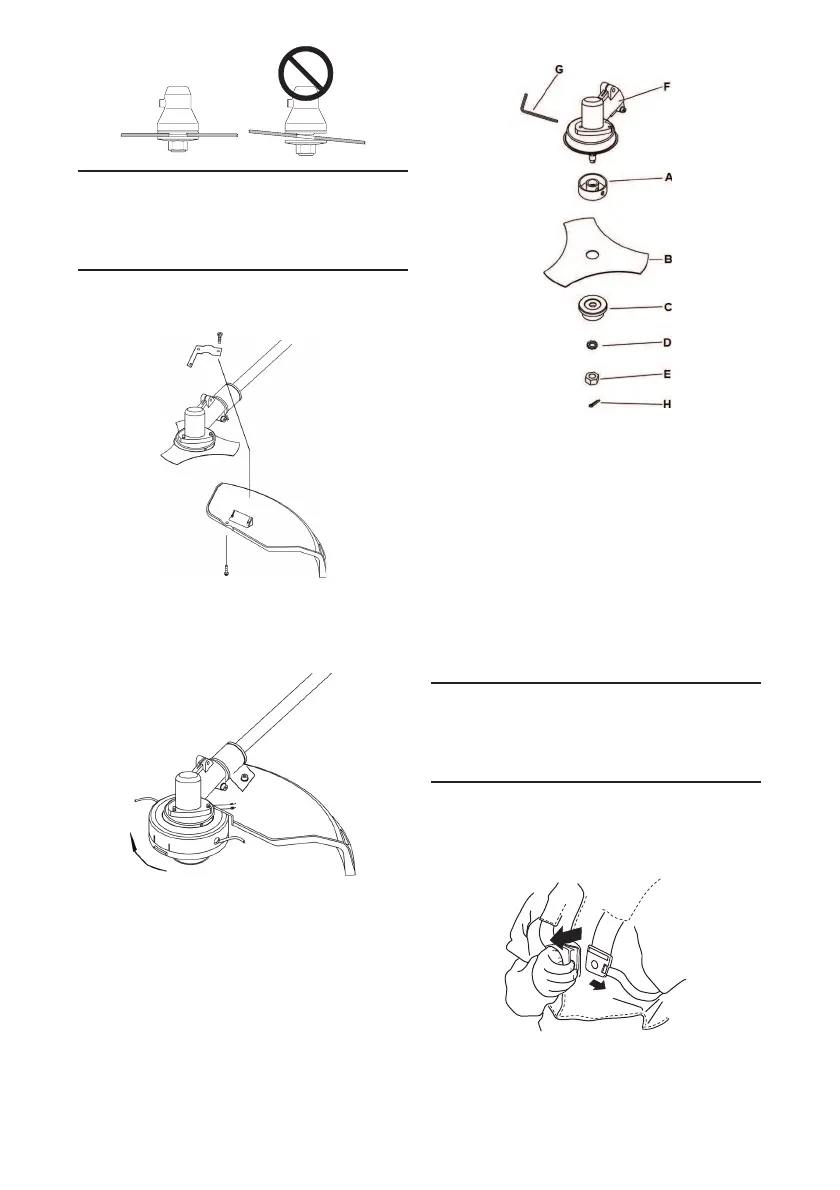 G
F
A
B
C
D
E
H