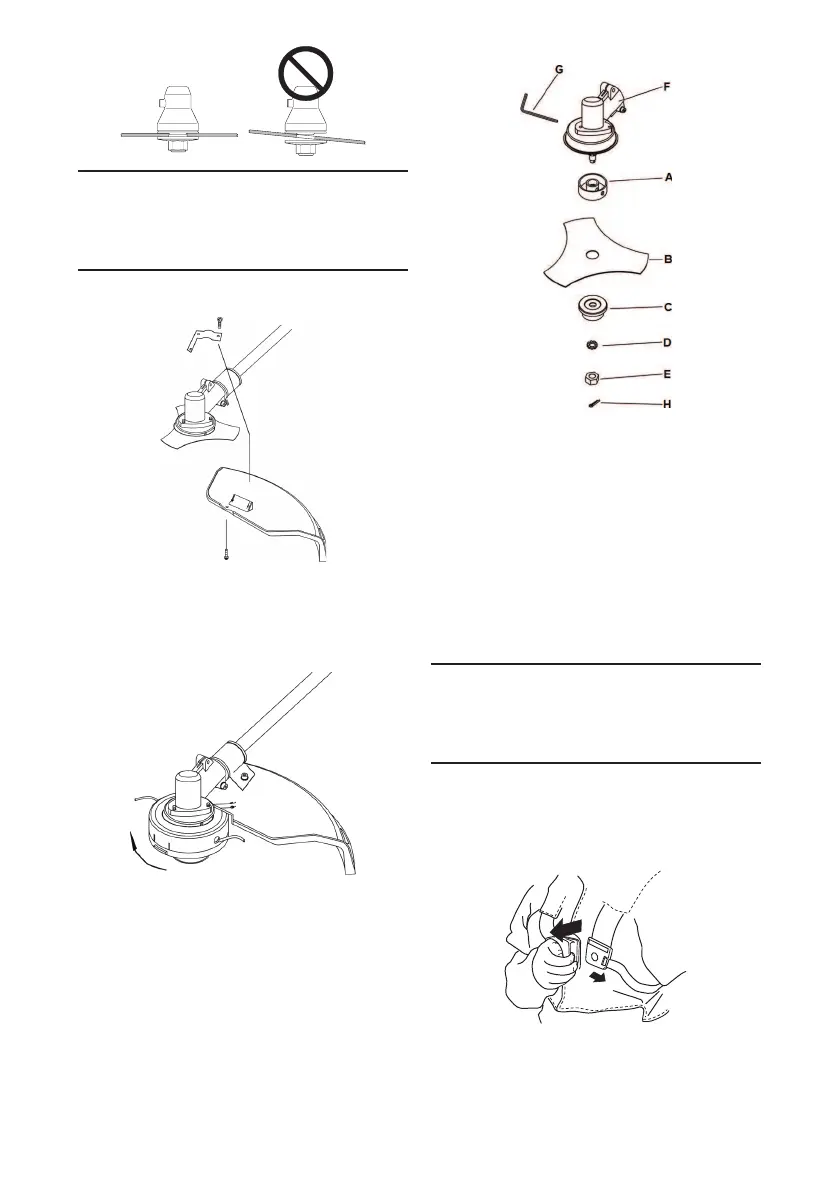 G

F

A

B

C

D

E

H