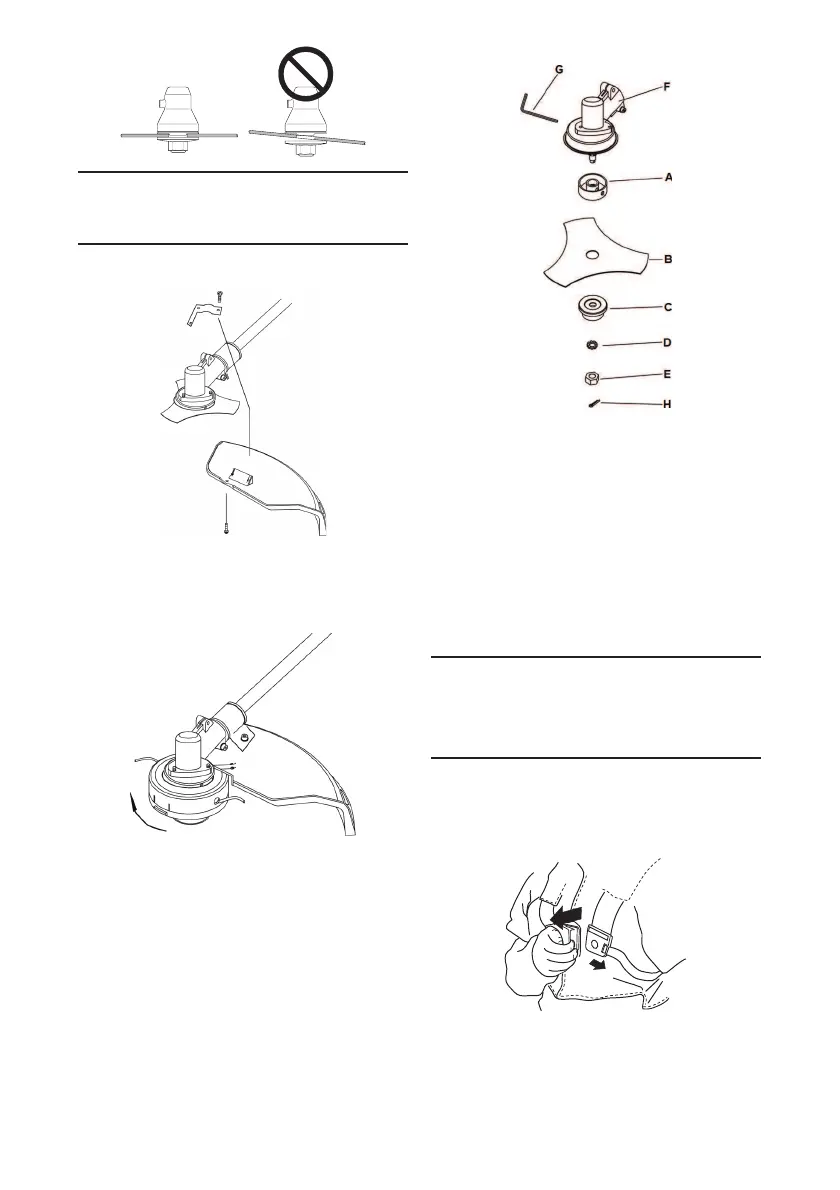 G
F
A
B
C
D
E
H