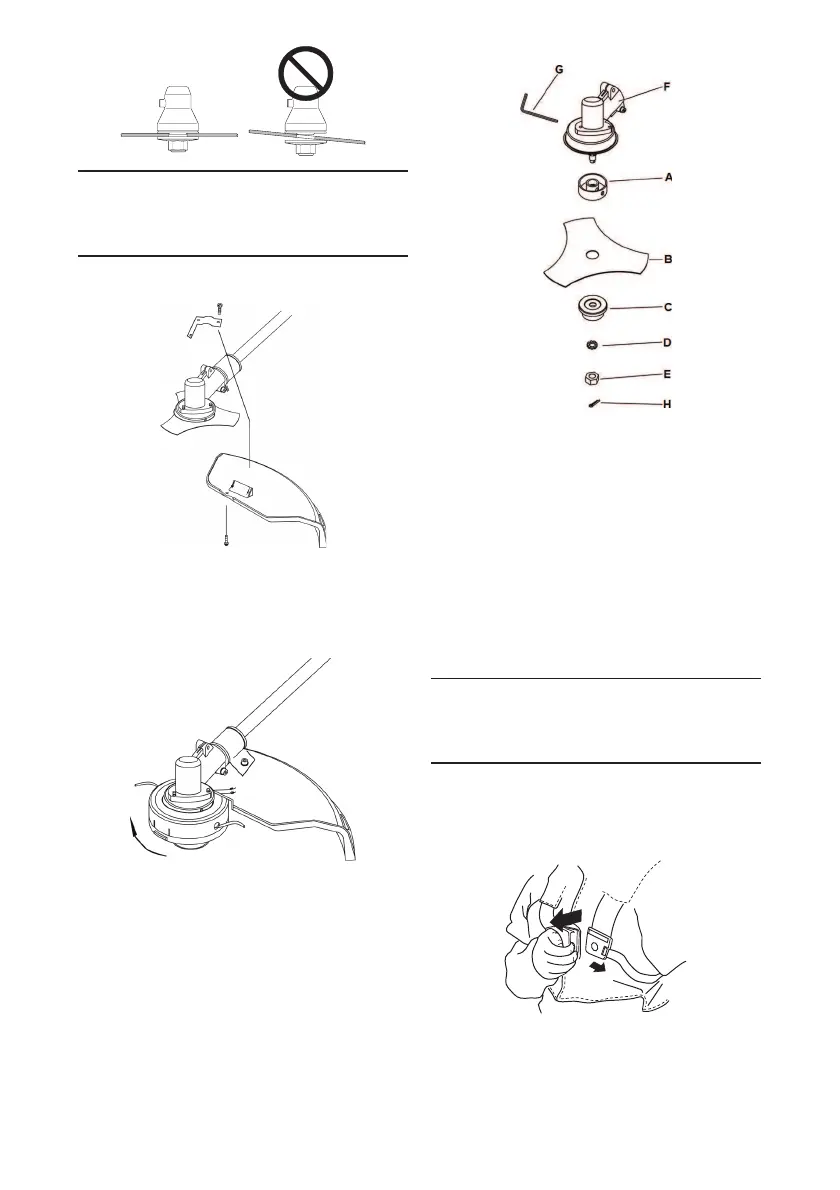 G
F
A
B
C
D
E
H