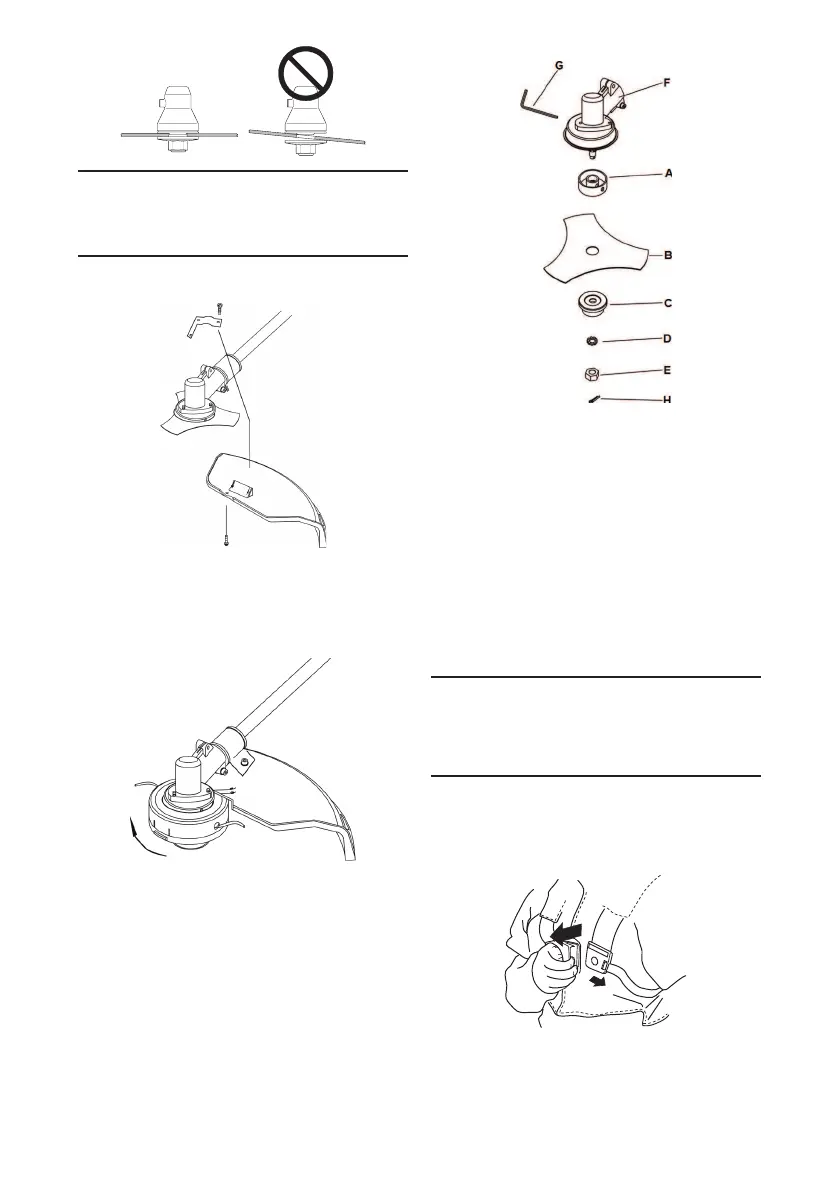 G
F
A
B
C
D
E
H