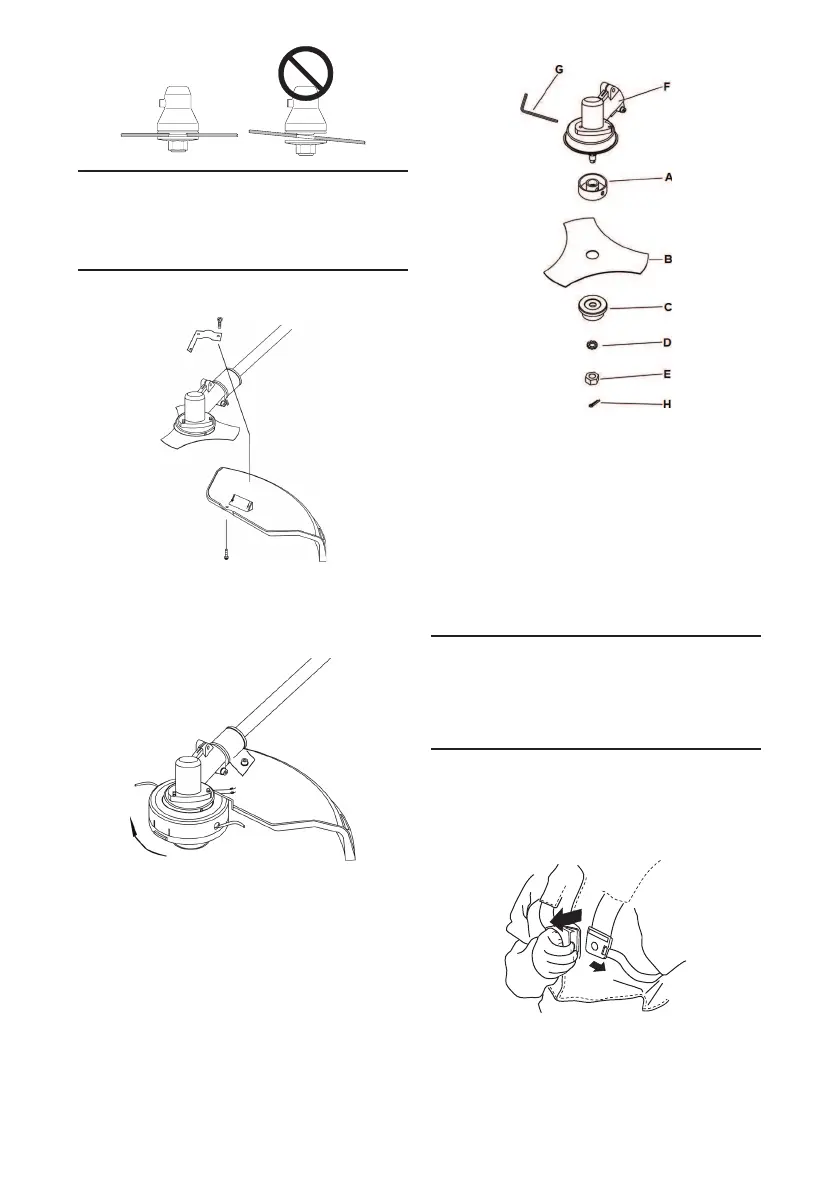 G
F
A
B
C
D
E
H