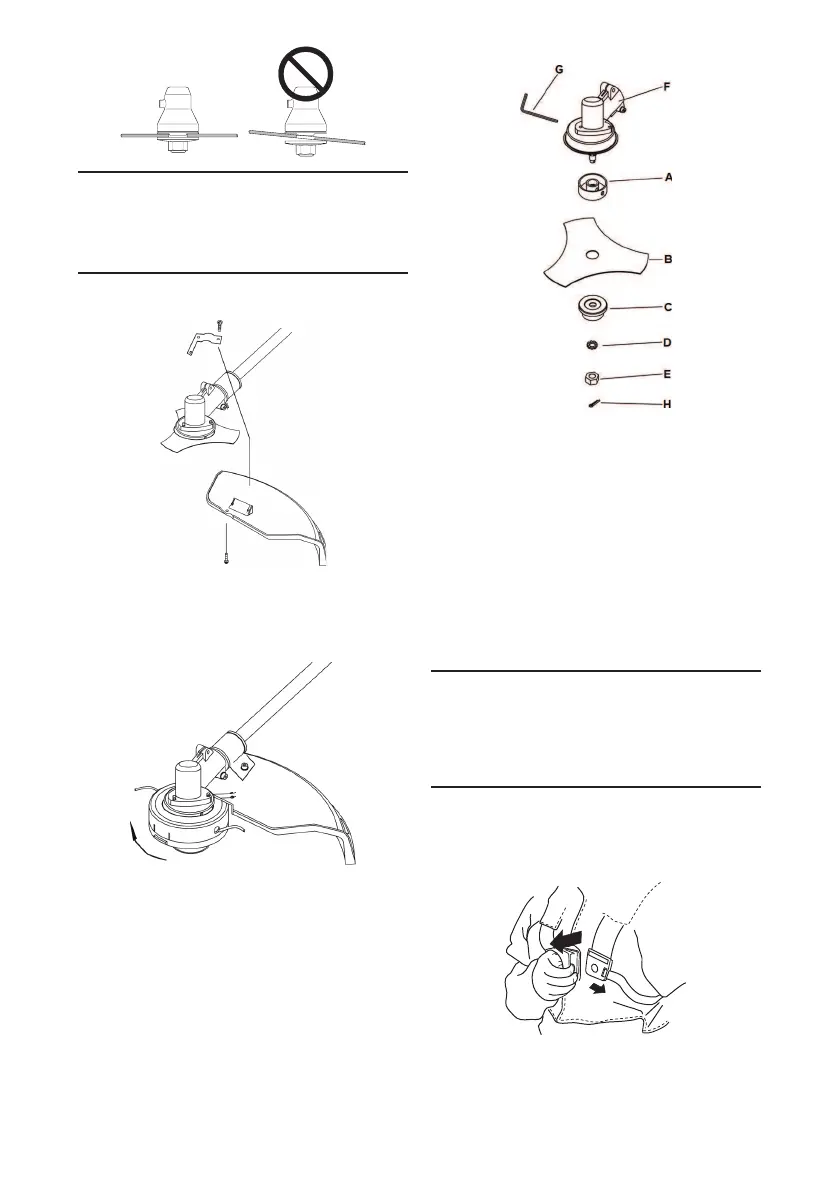 G
F
A
B
C
D
E
H