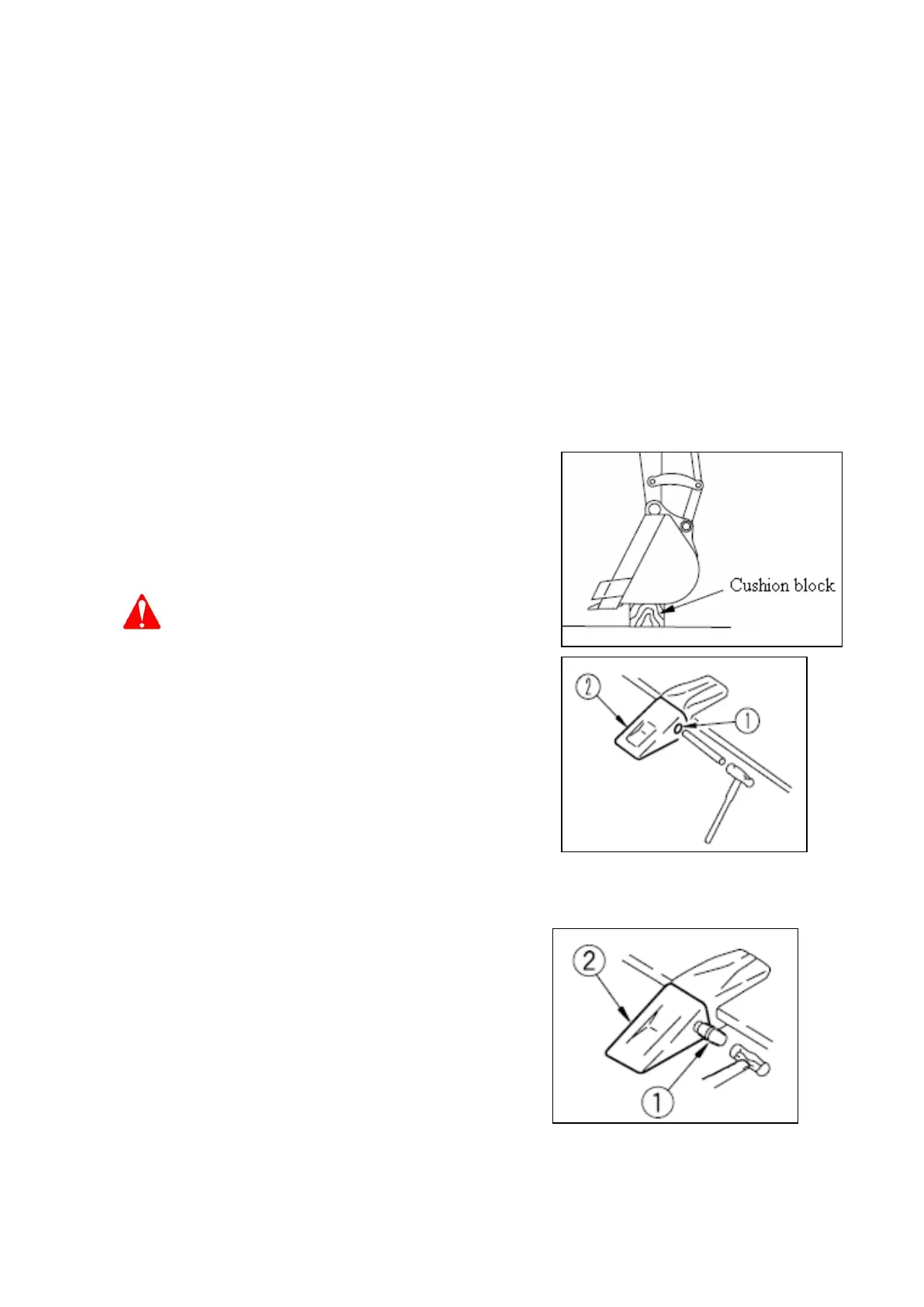 Cushion block

2

1

2

1