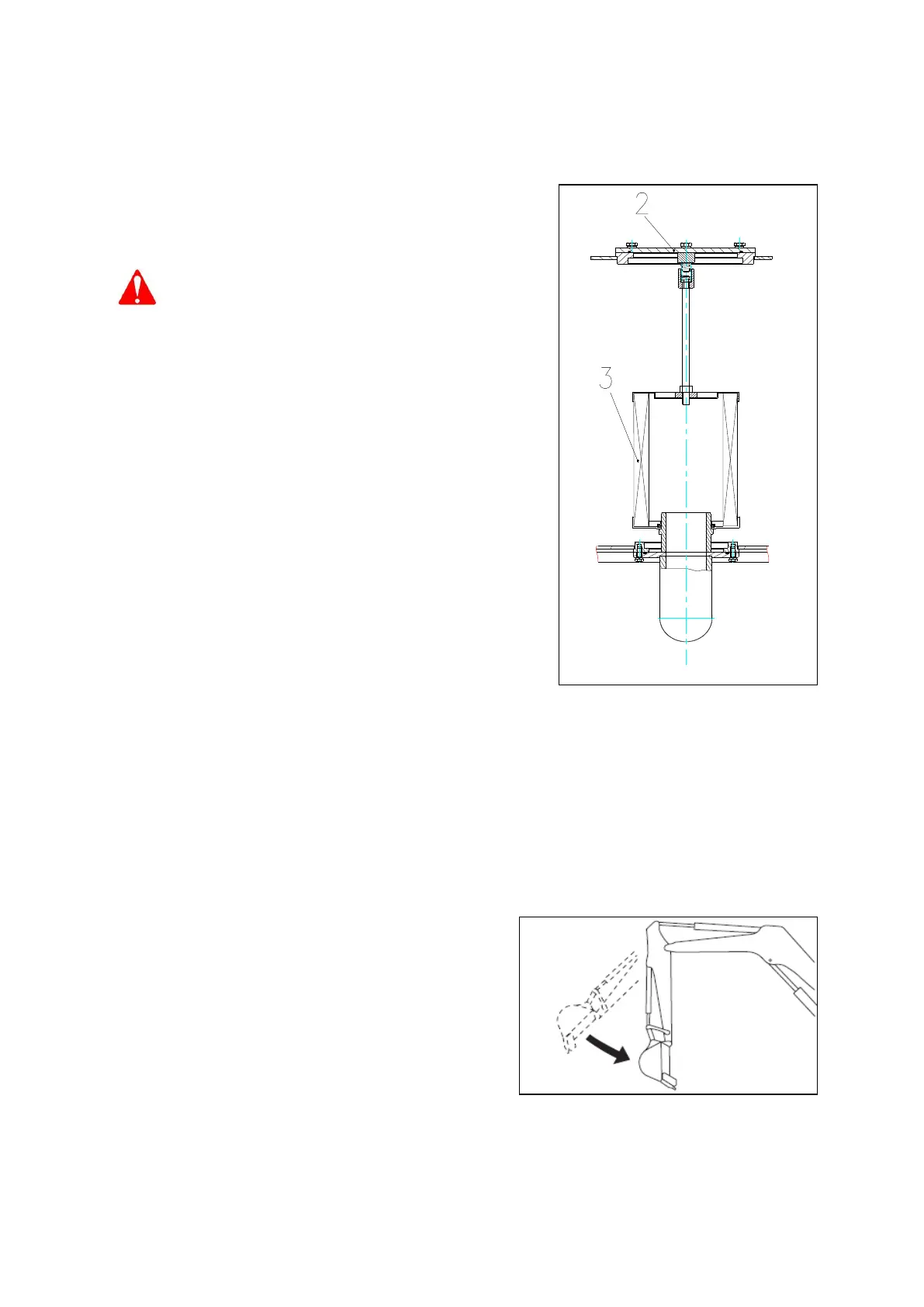 2

3