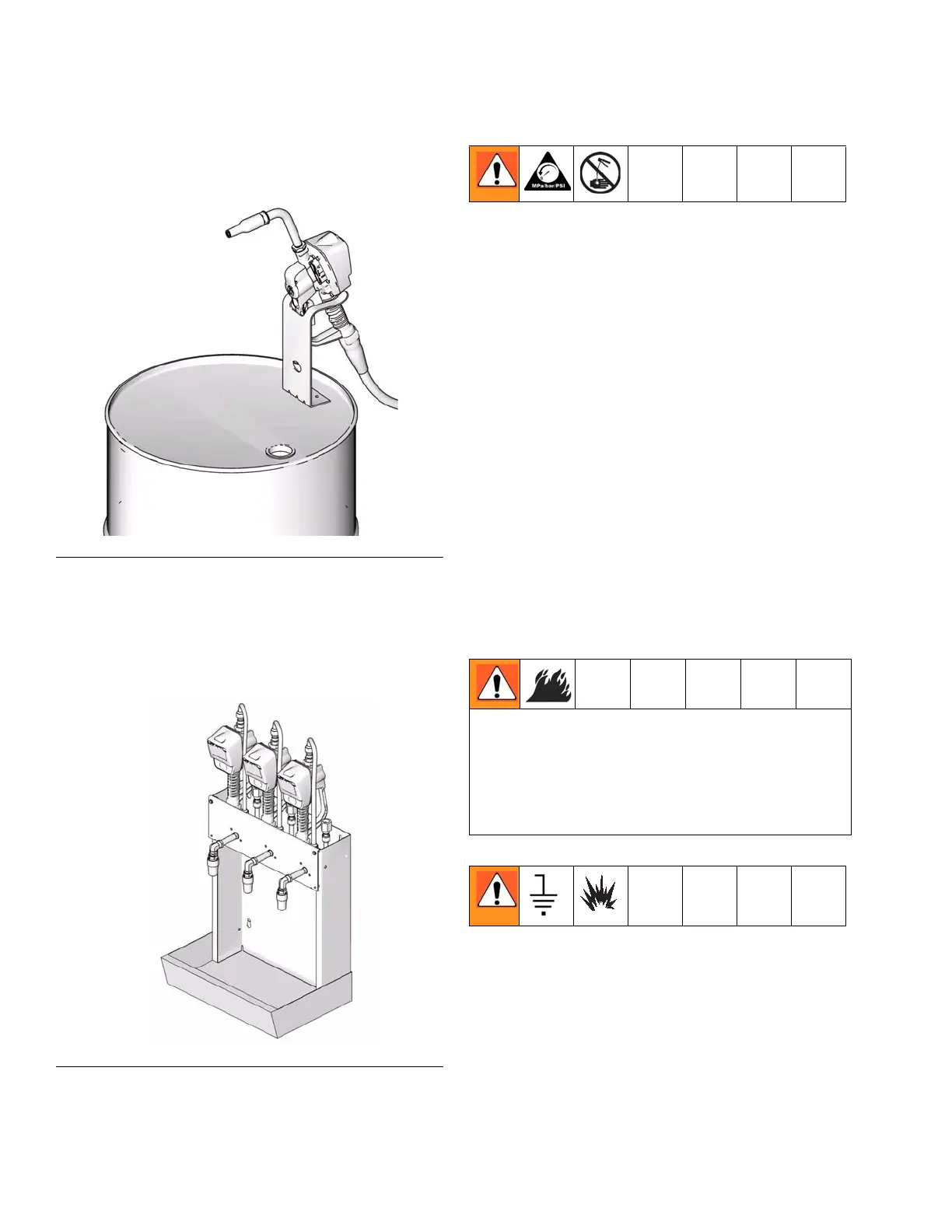 MPa/bar/PSI