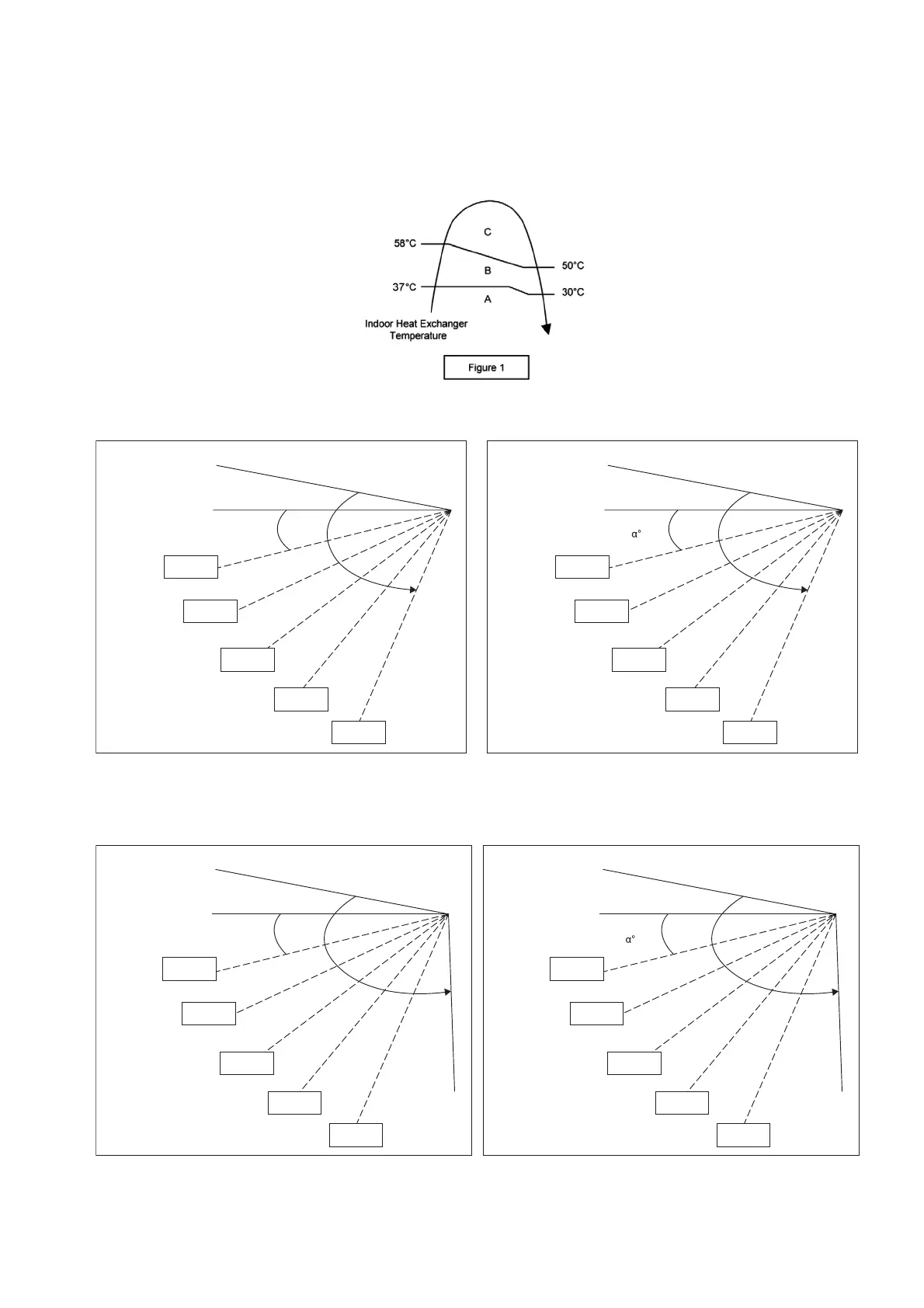 C
58°C
50°C
B
37°C
30°C
A
Indoor Heat Exchanger Temperature

Figure 1

α°

α°