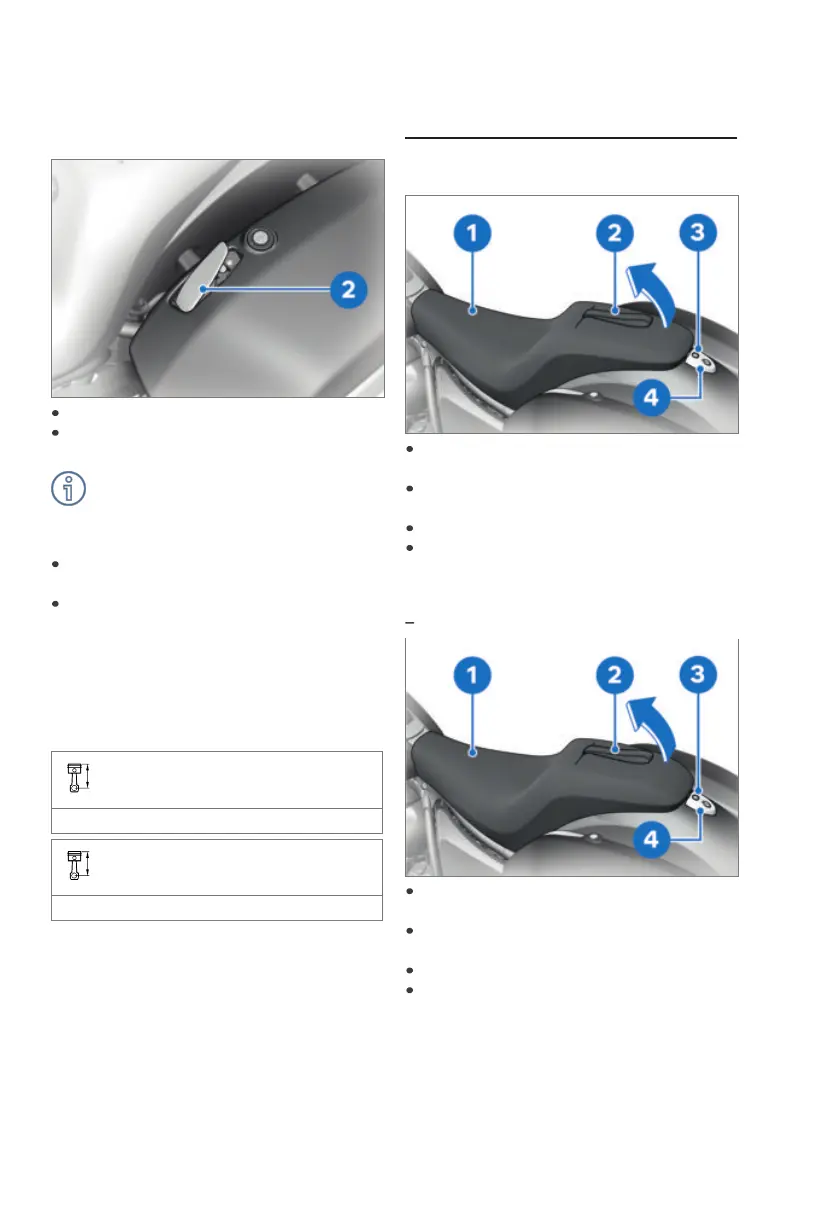 2

1 2 3

4

1 2 3

4