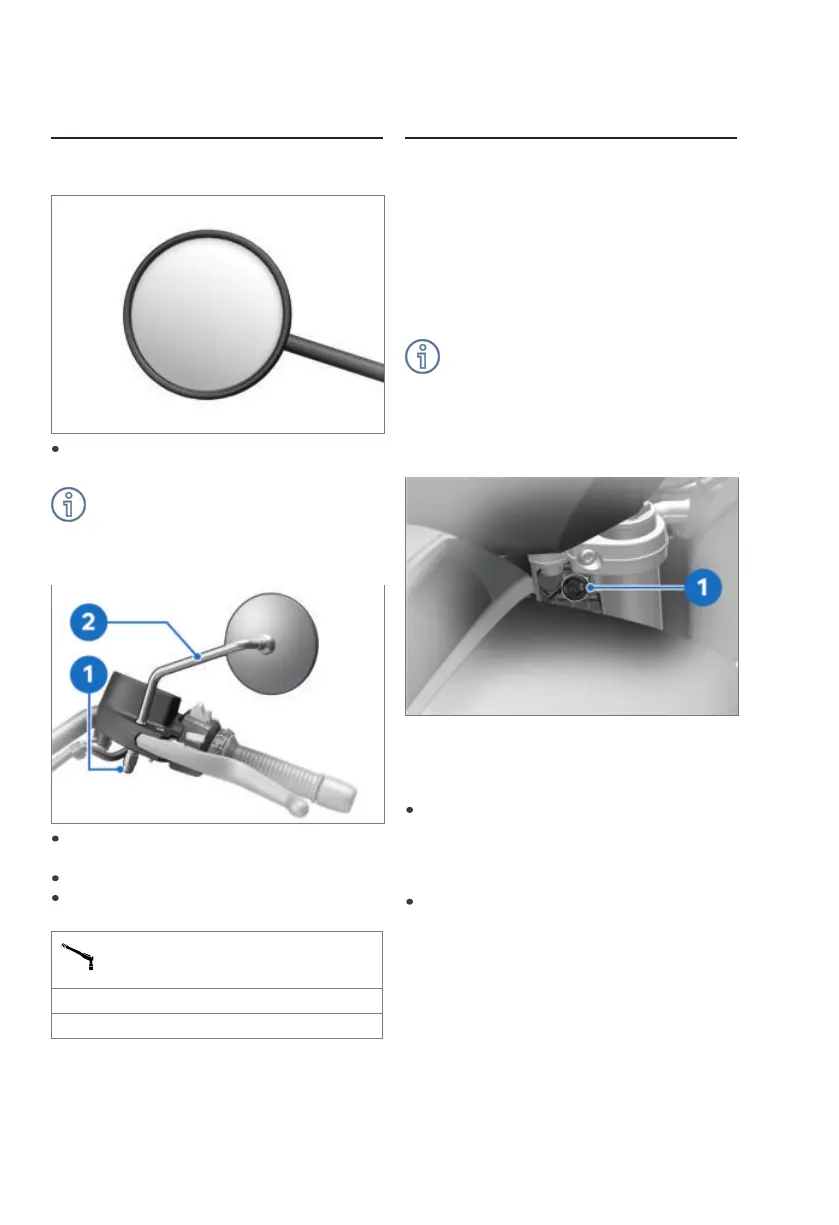 2

1

1