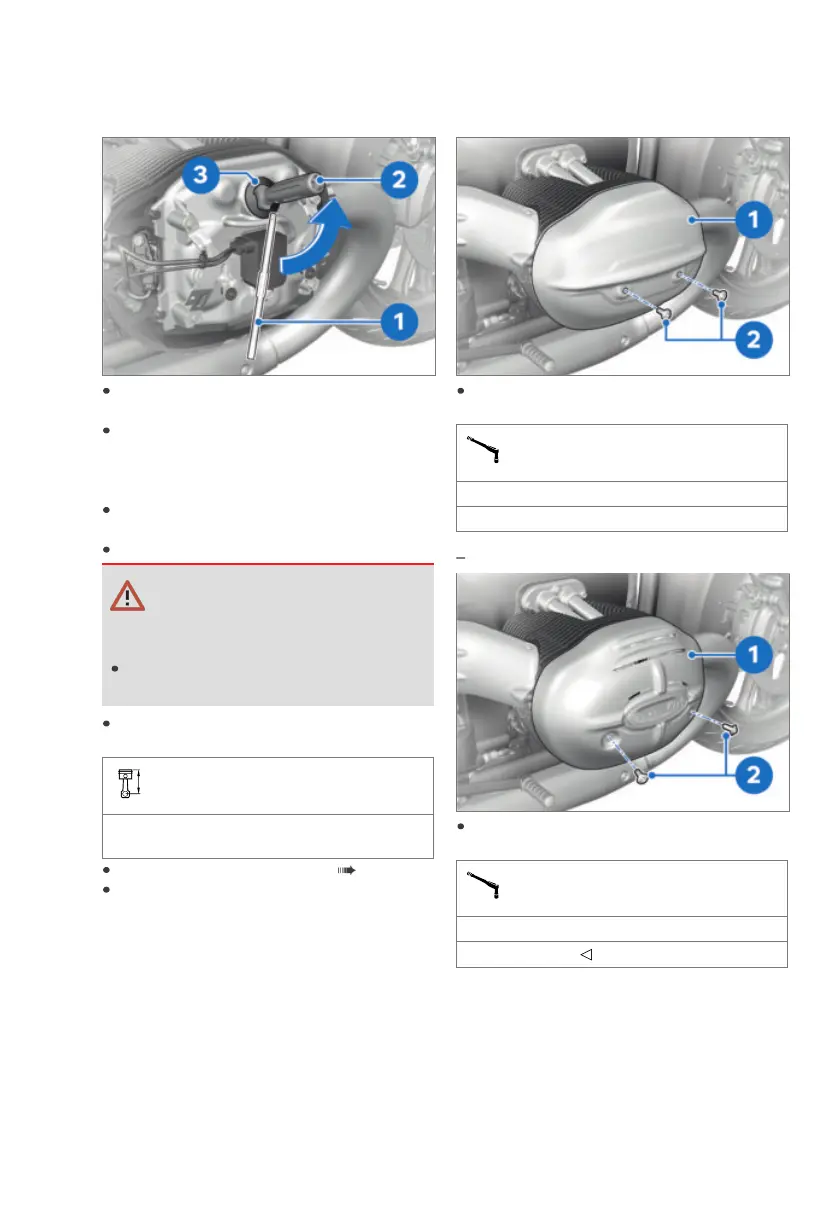 3

2

1

1

2

1

2