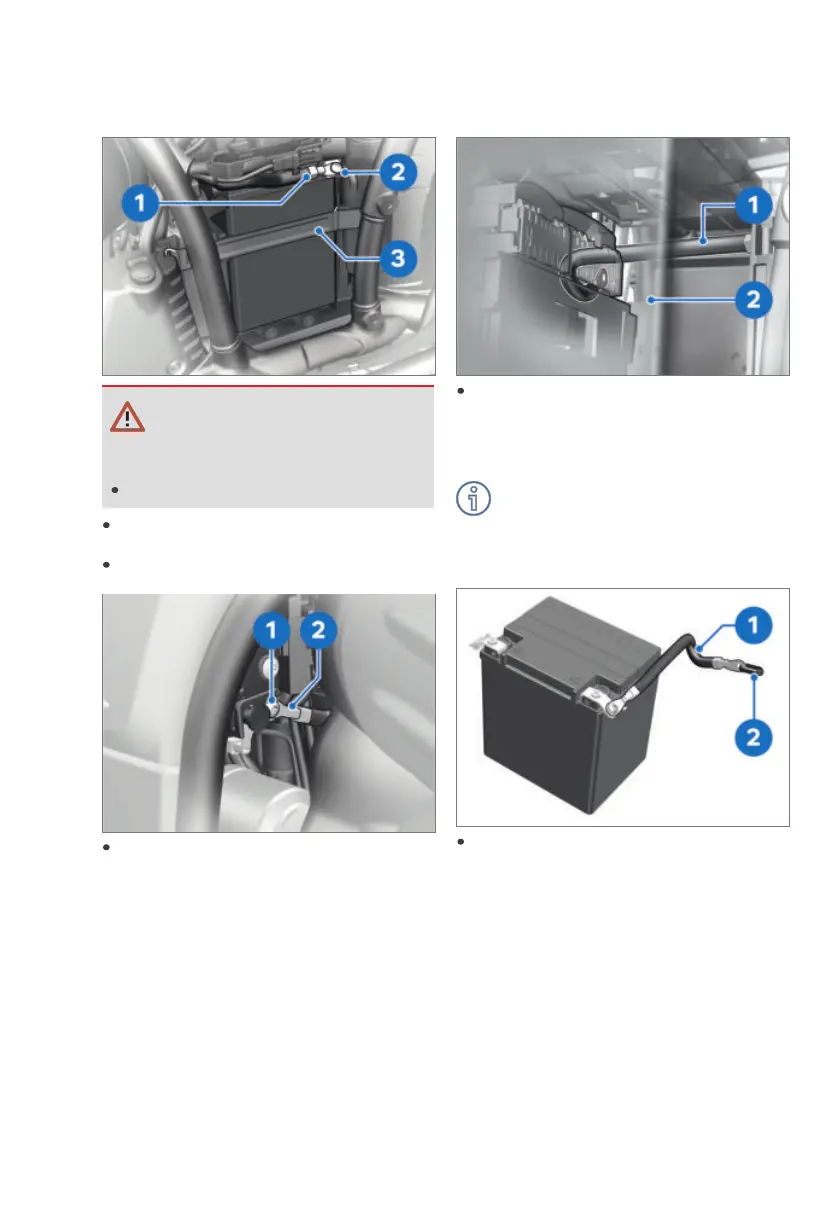 1
2
3

1
2

1
2

1
2