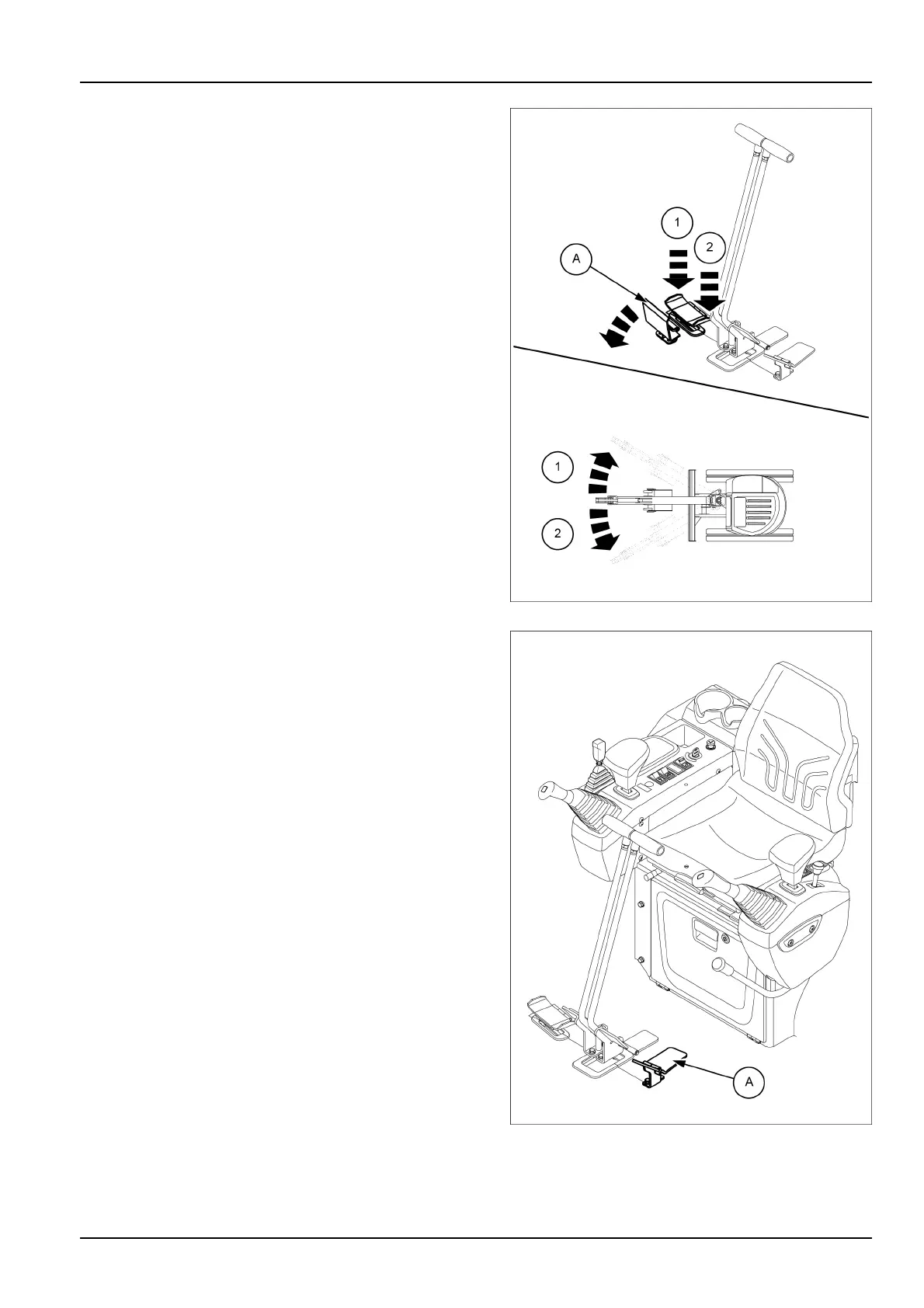 1

2

A

1

2

A