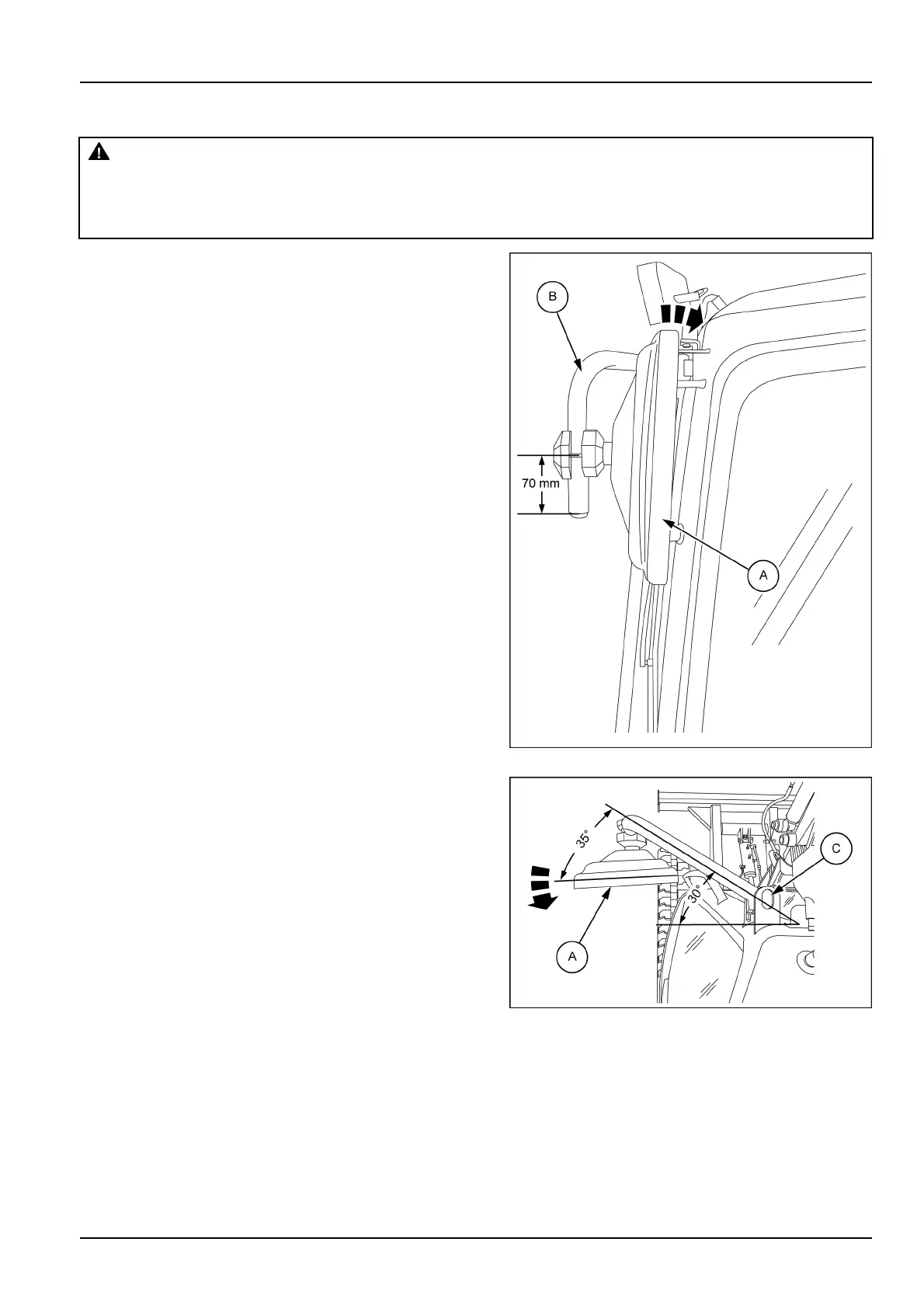 B

70 mm

A

35°

30°

C

A