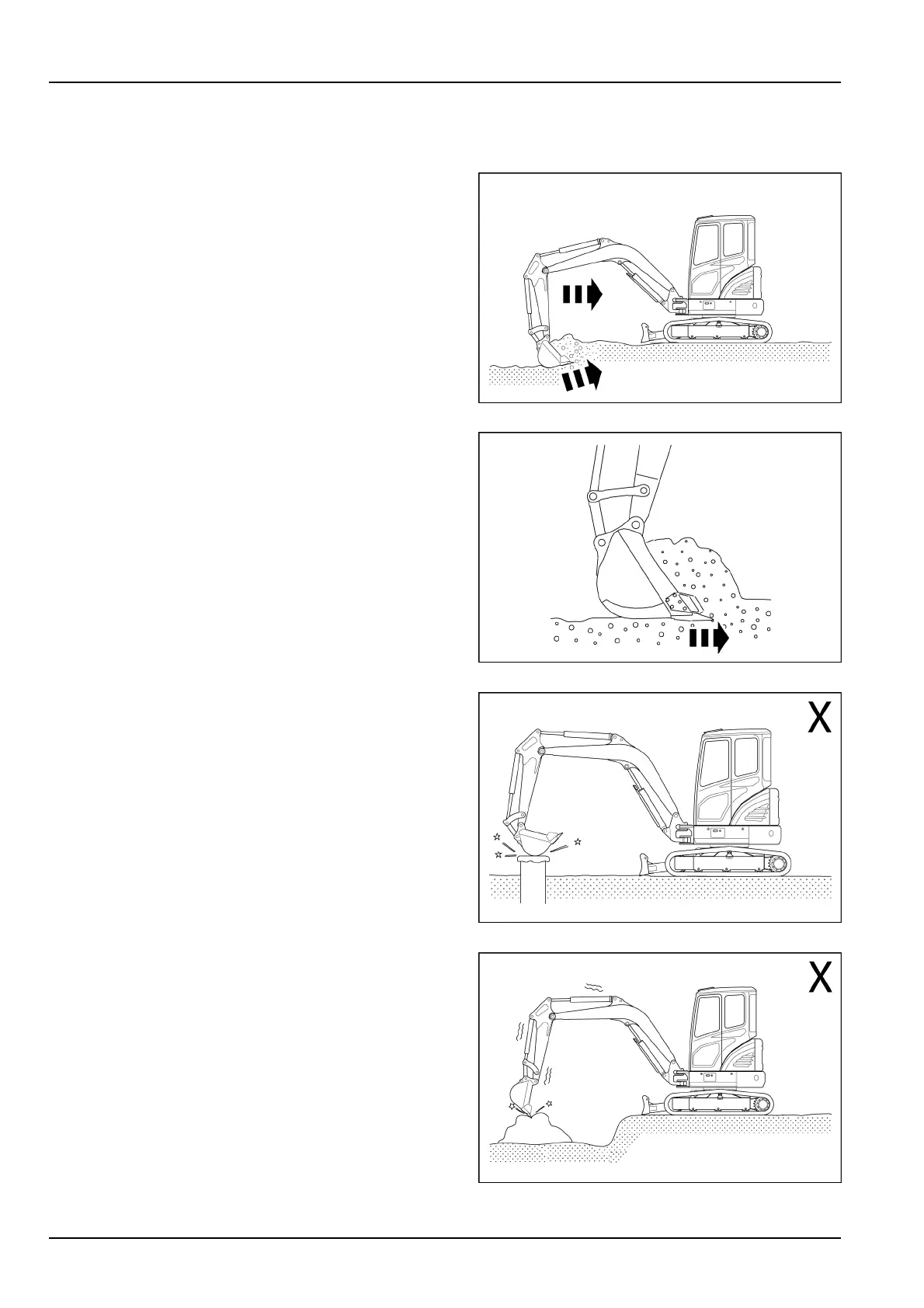 X

X