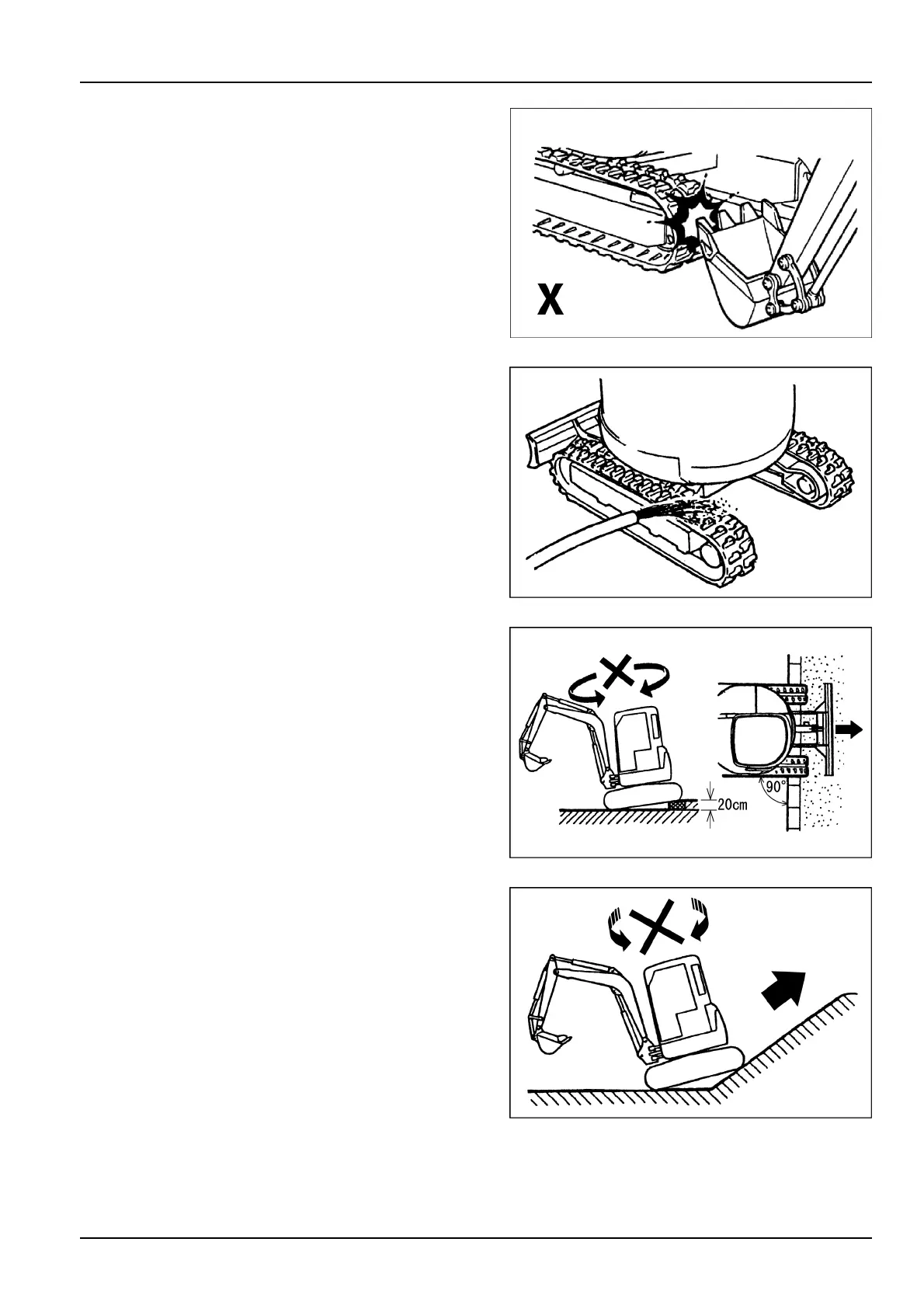 X

20cm

90°