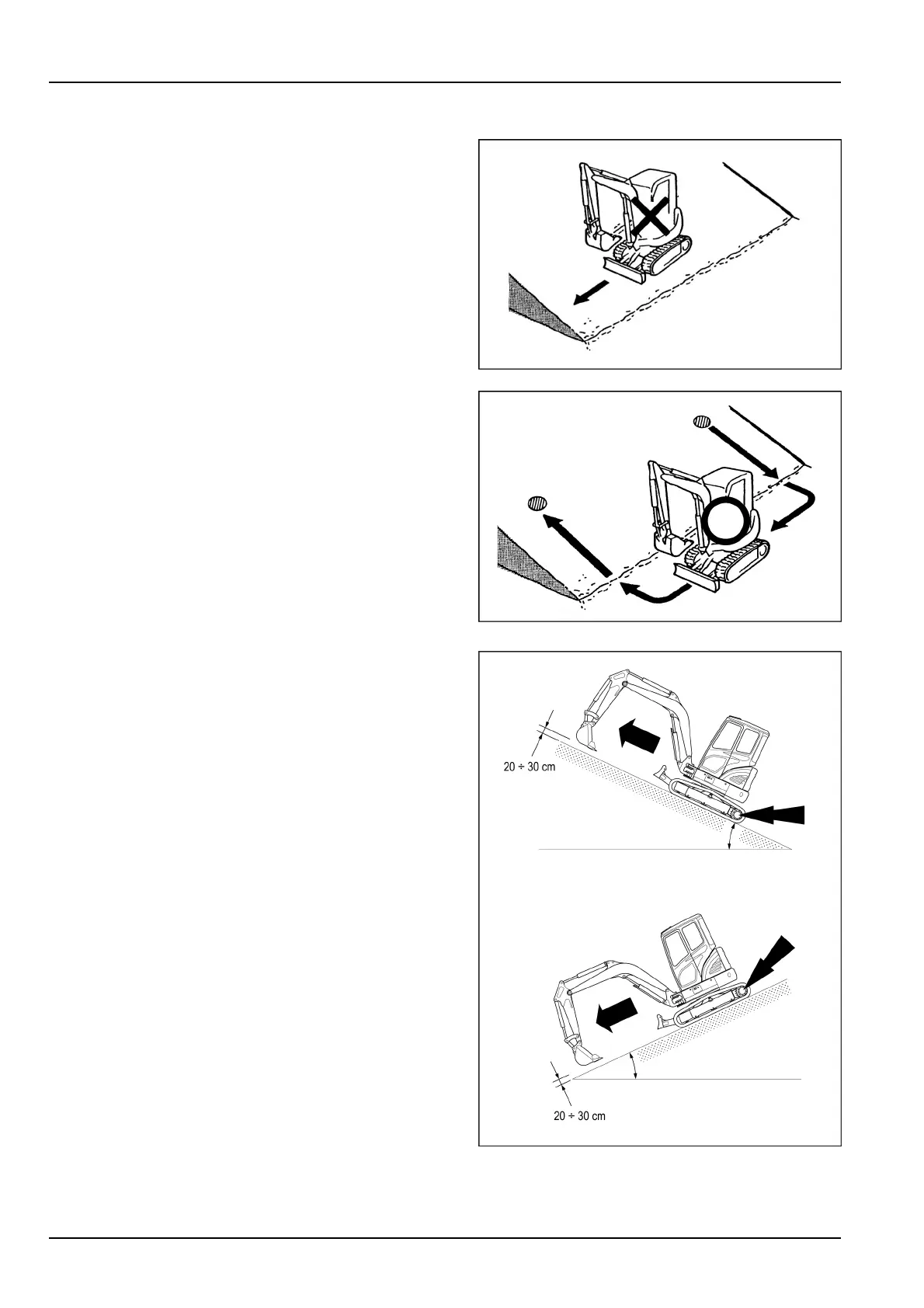 20 ÷ 30 cm

20 ÷ 30 cm