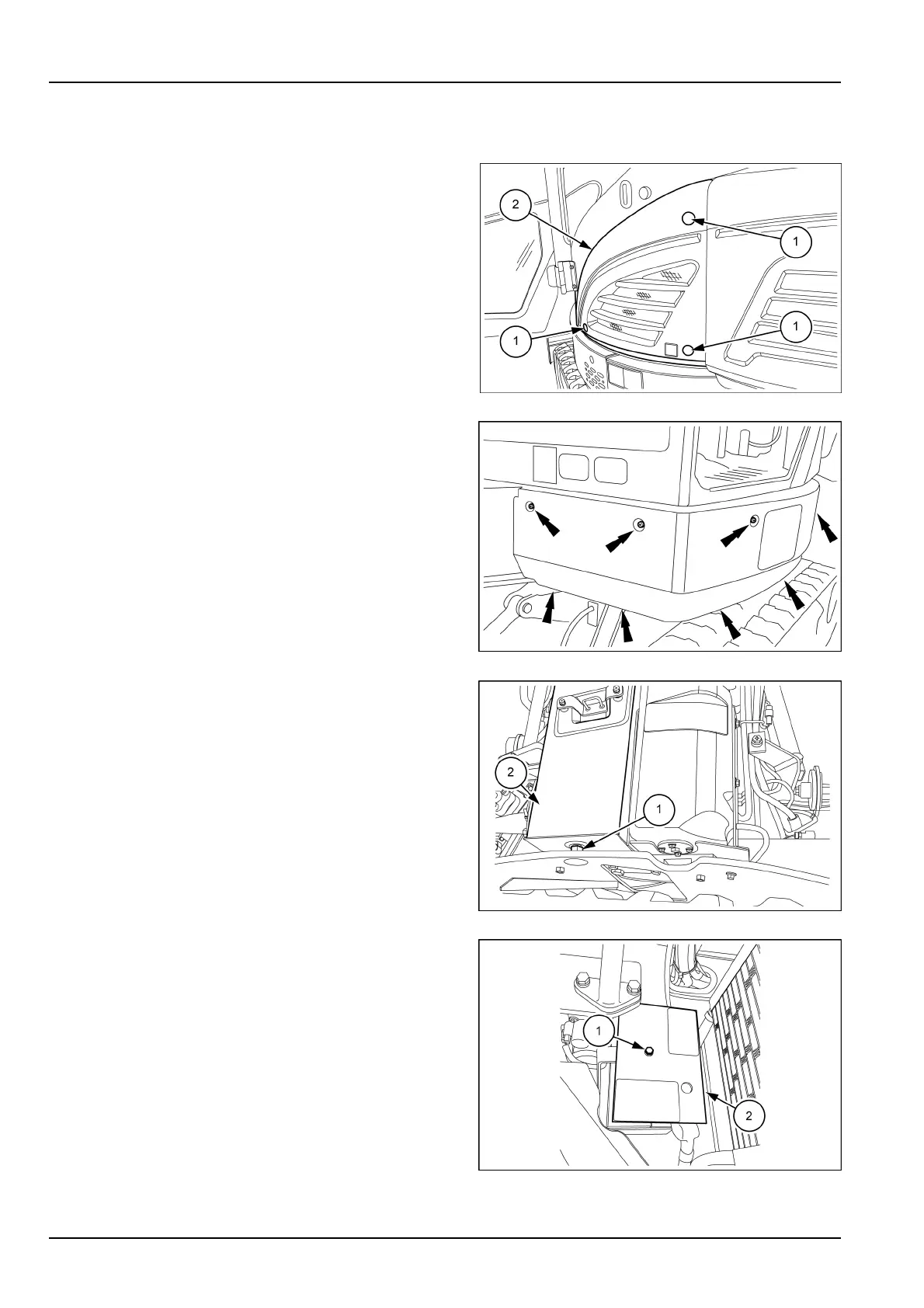 2

1

1

1

2

1

1

2