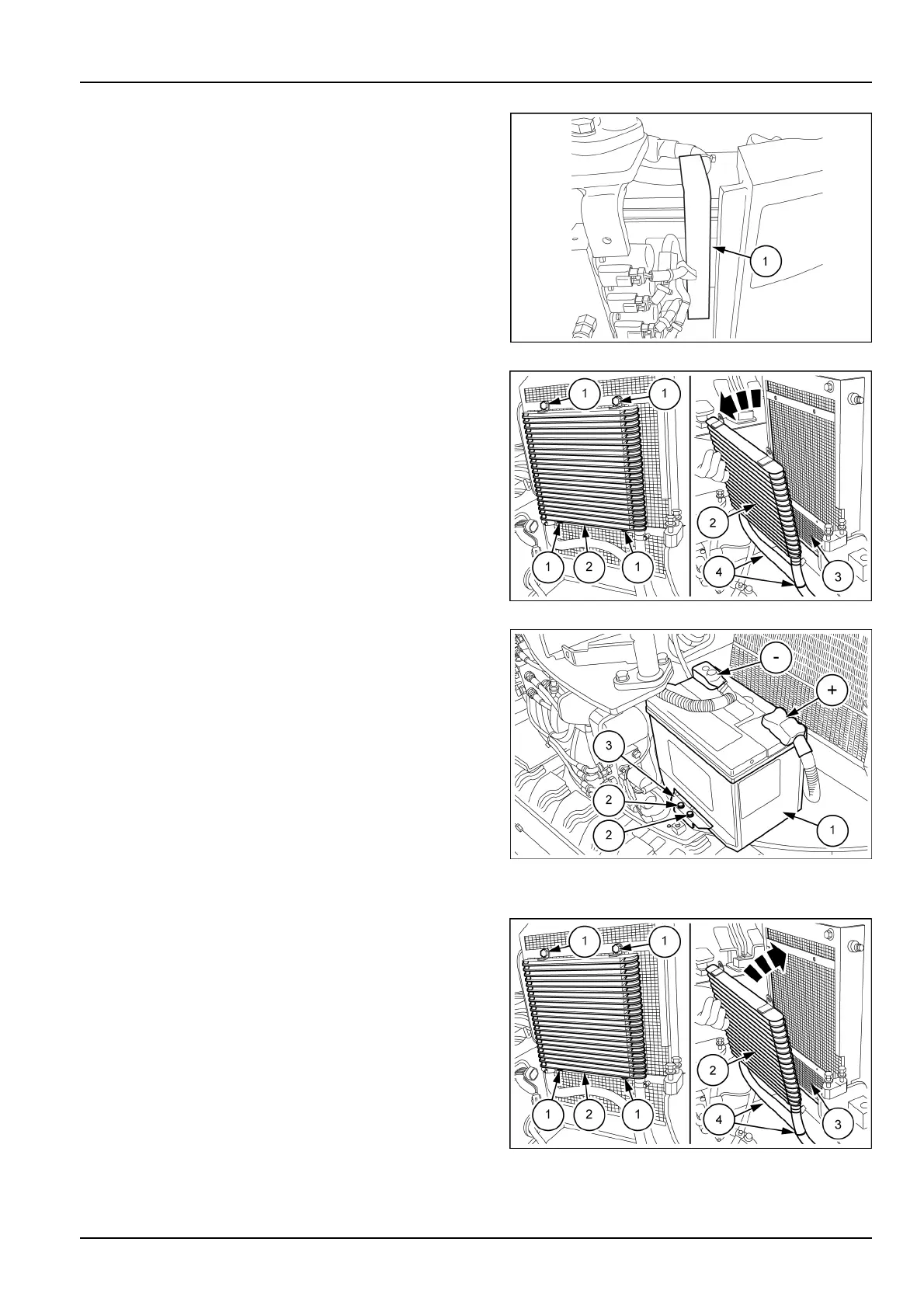 1

1
1
1
2
1
2
4
3

-
+
3
2
2
1

1
1
1
2
1
2
4
3