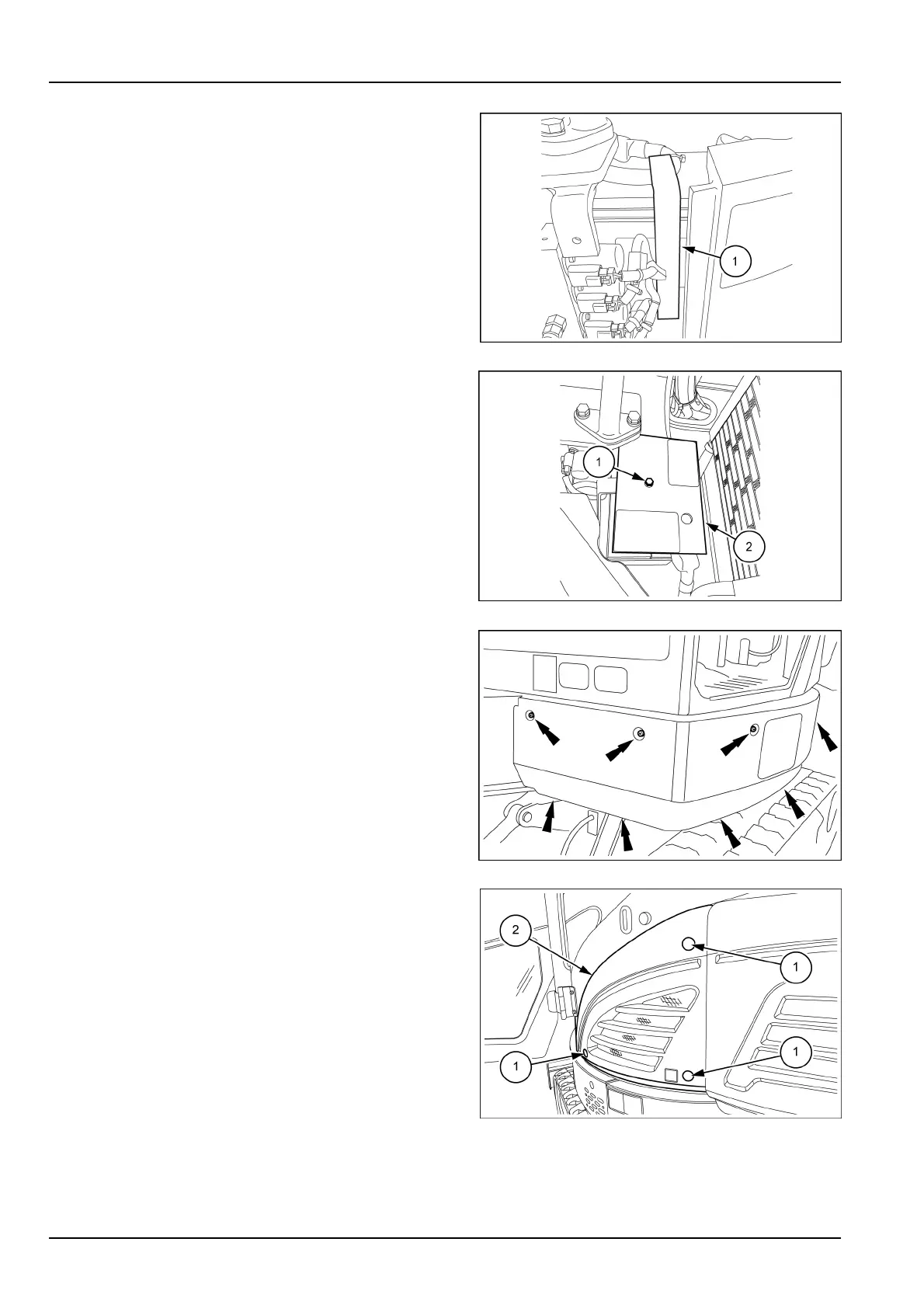 1

1

2

2

1

1

1