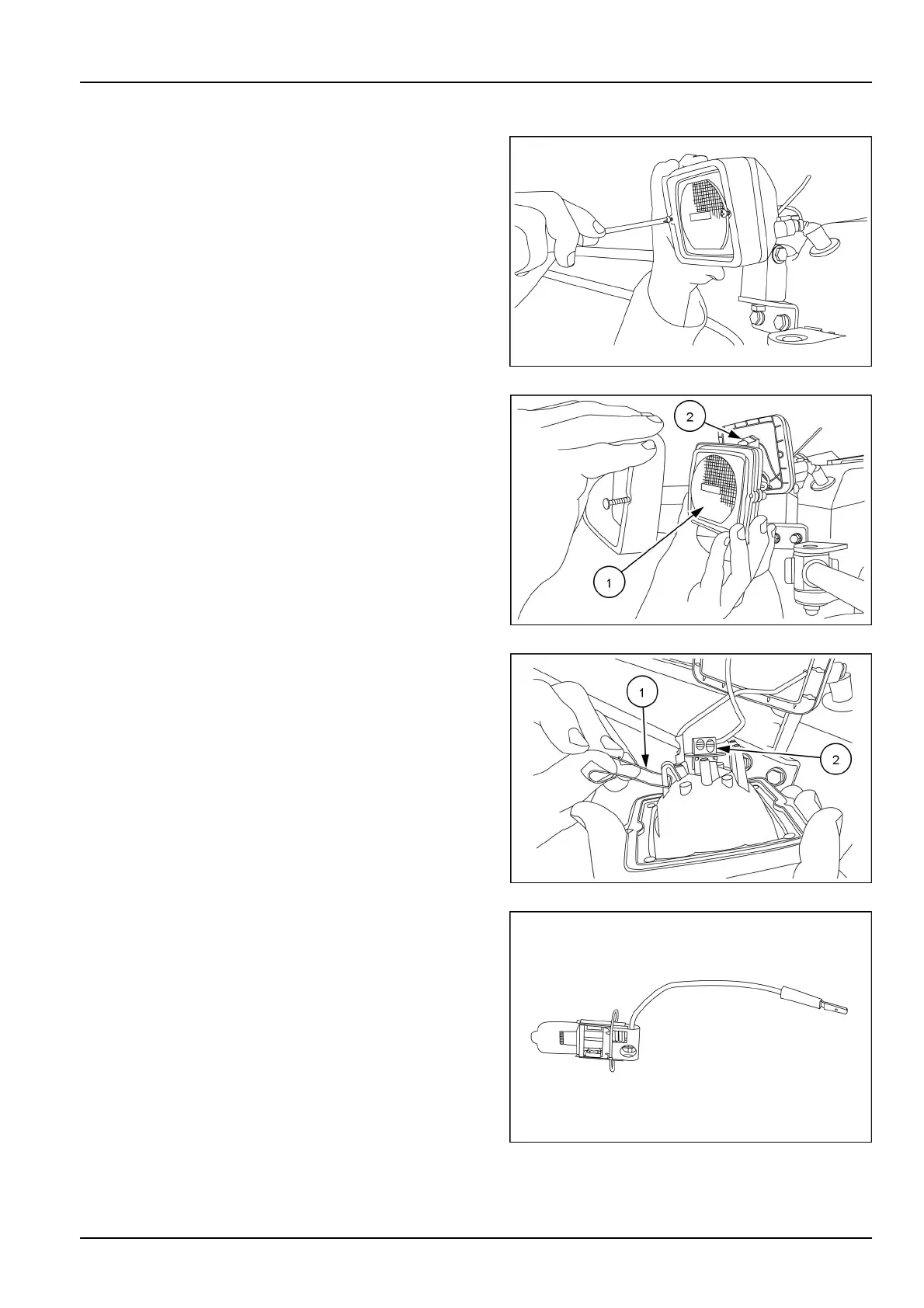 2

1

1

2