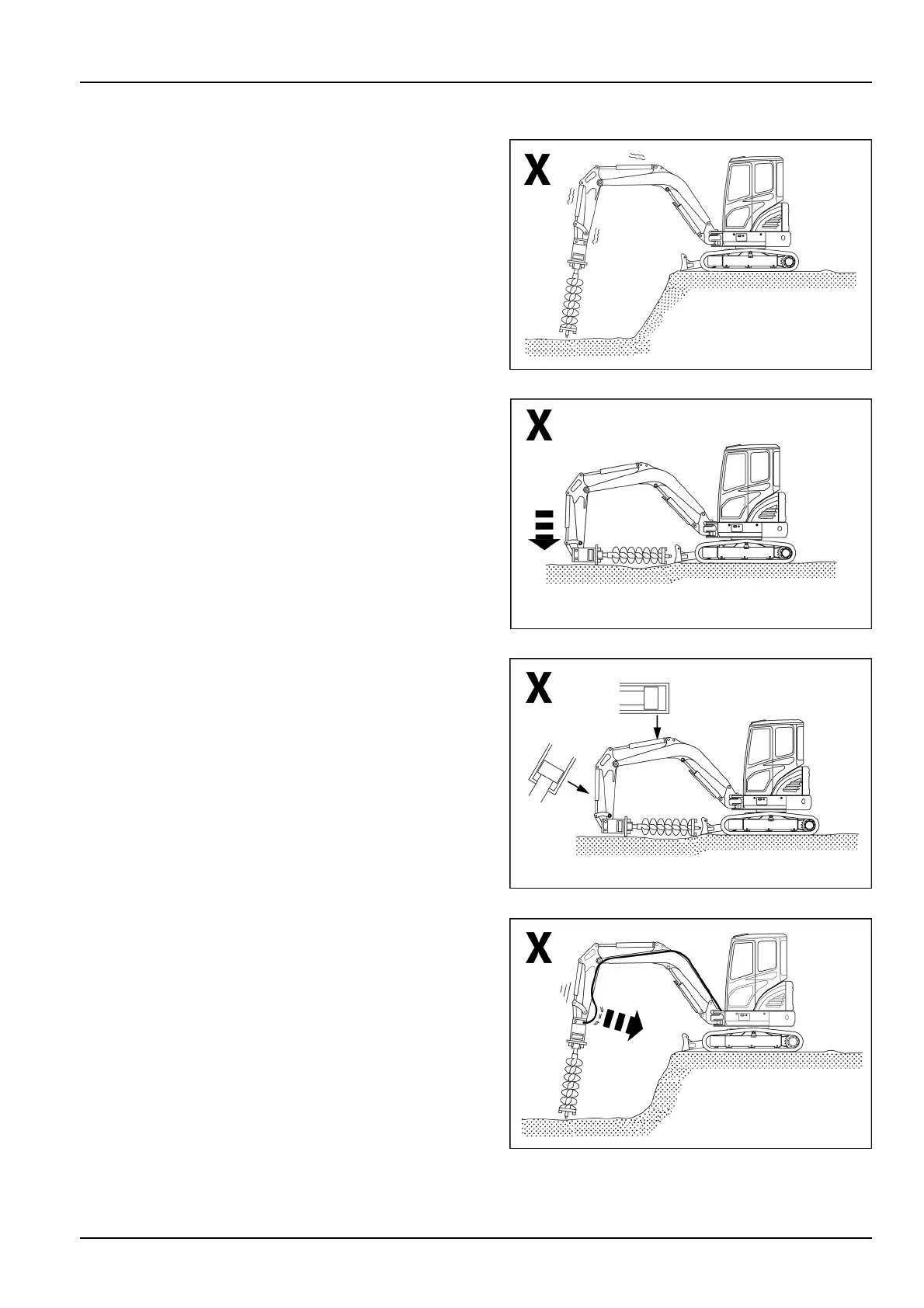 X

X

X

X