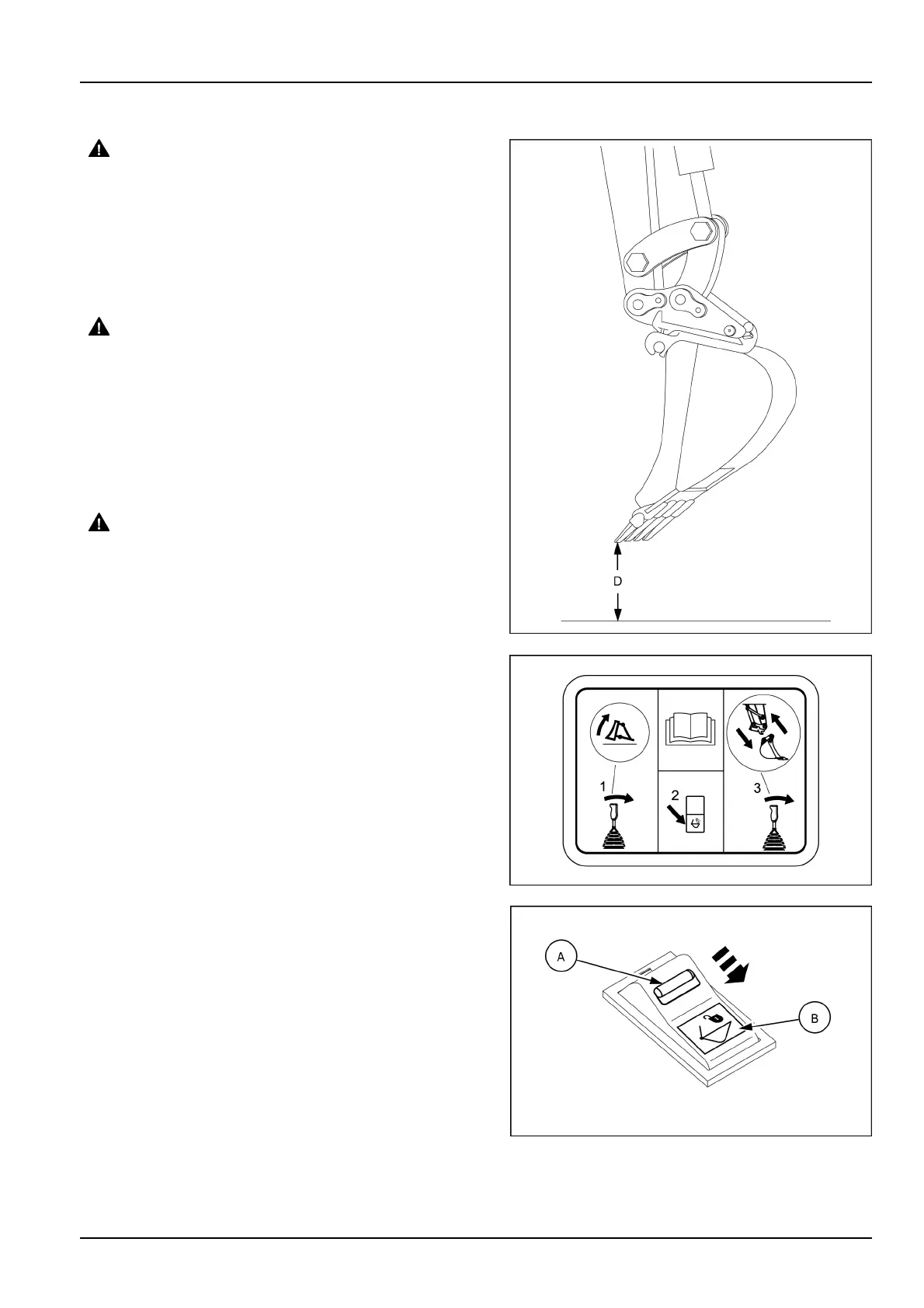 D

1

2

3

A

B