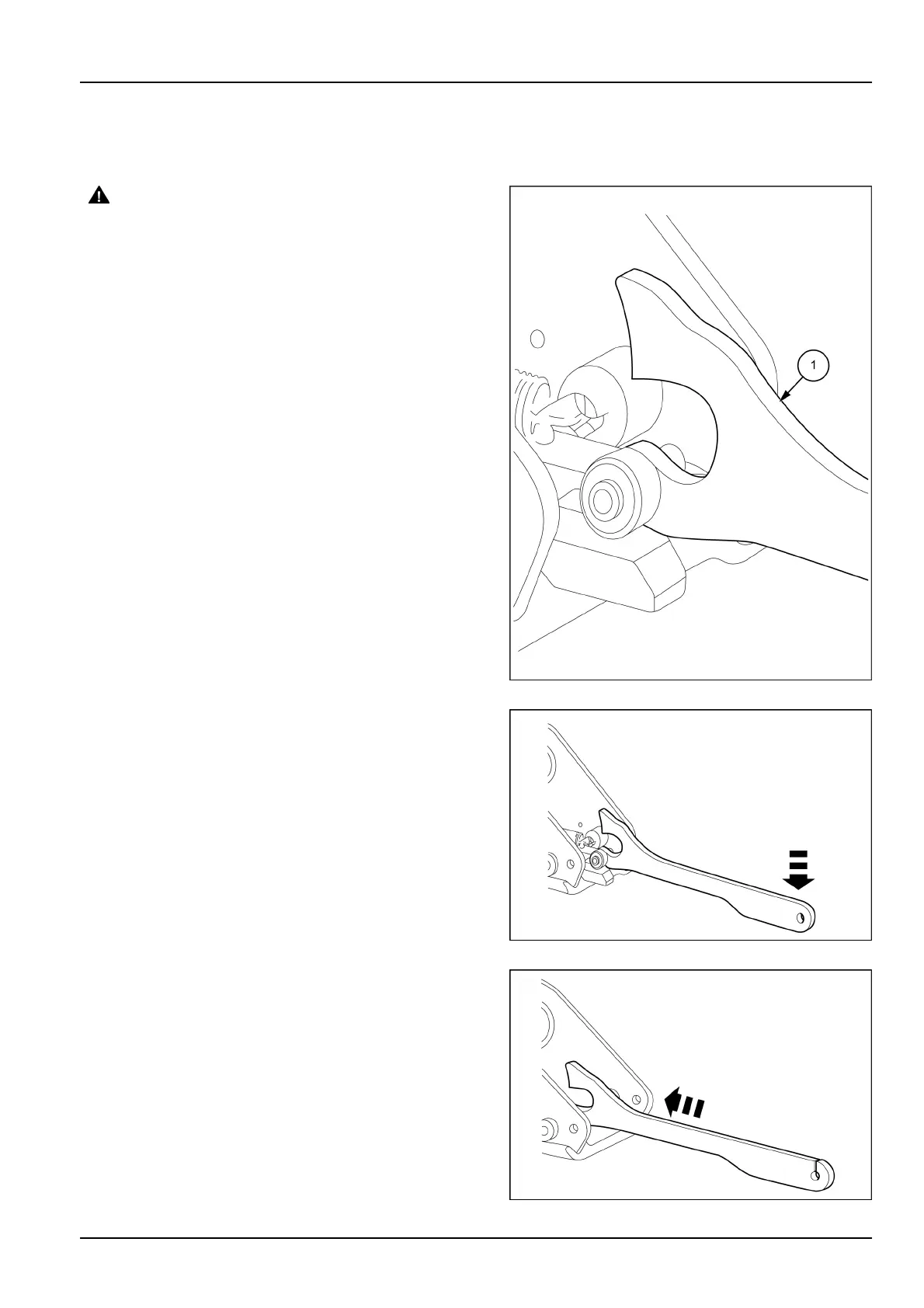 1