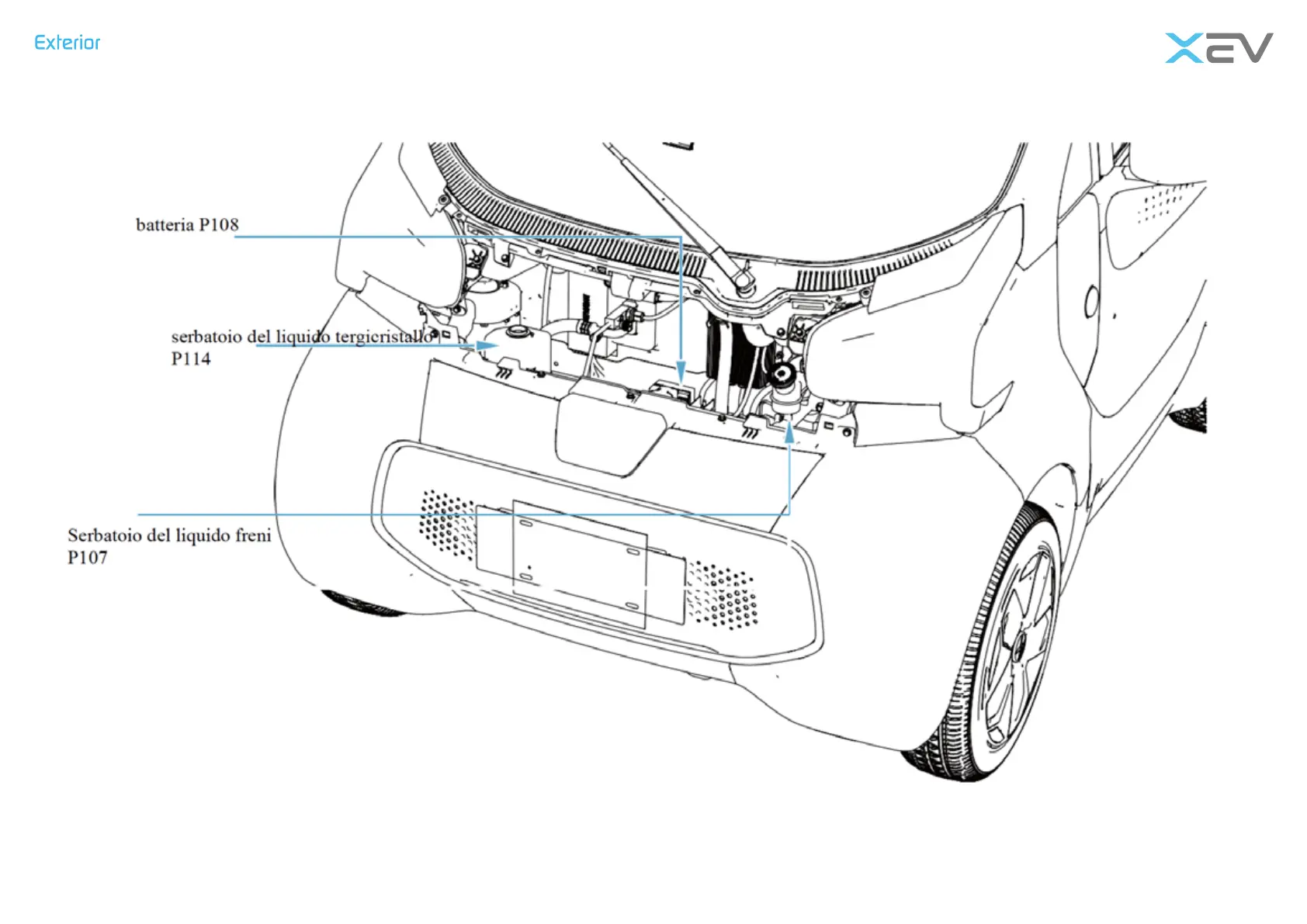 Exterior

XEV

batteria P108

serbatoio del liquido tergicristallo P114

Serbatoio del liquido freni P107