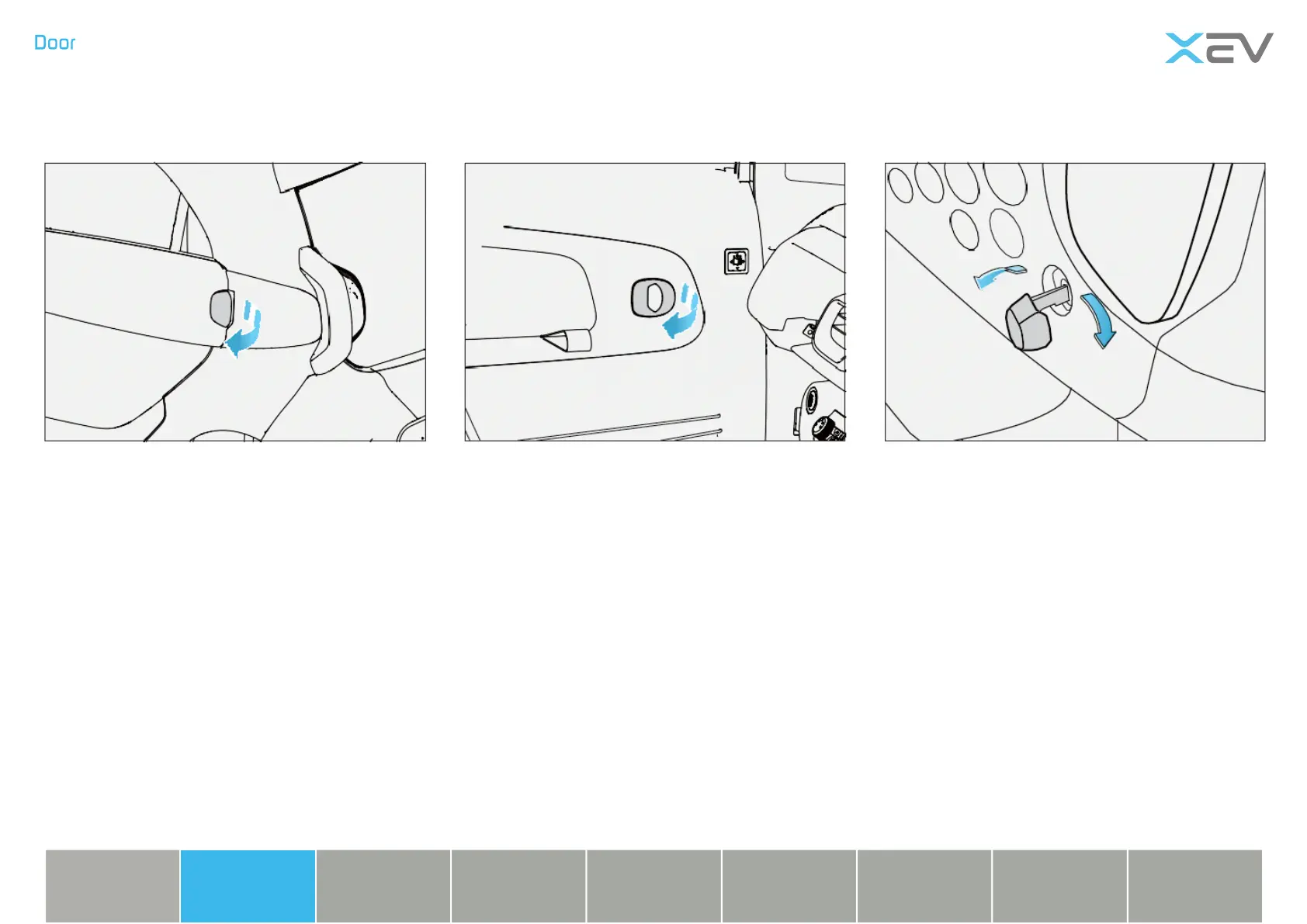 Door

XEV