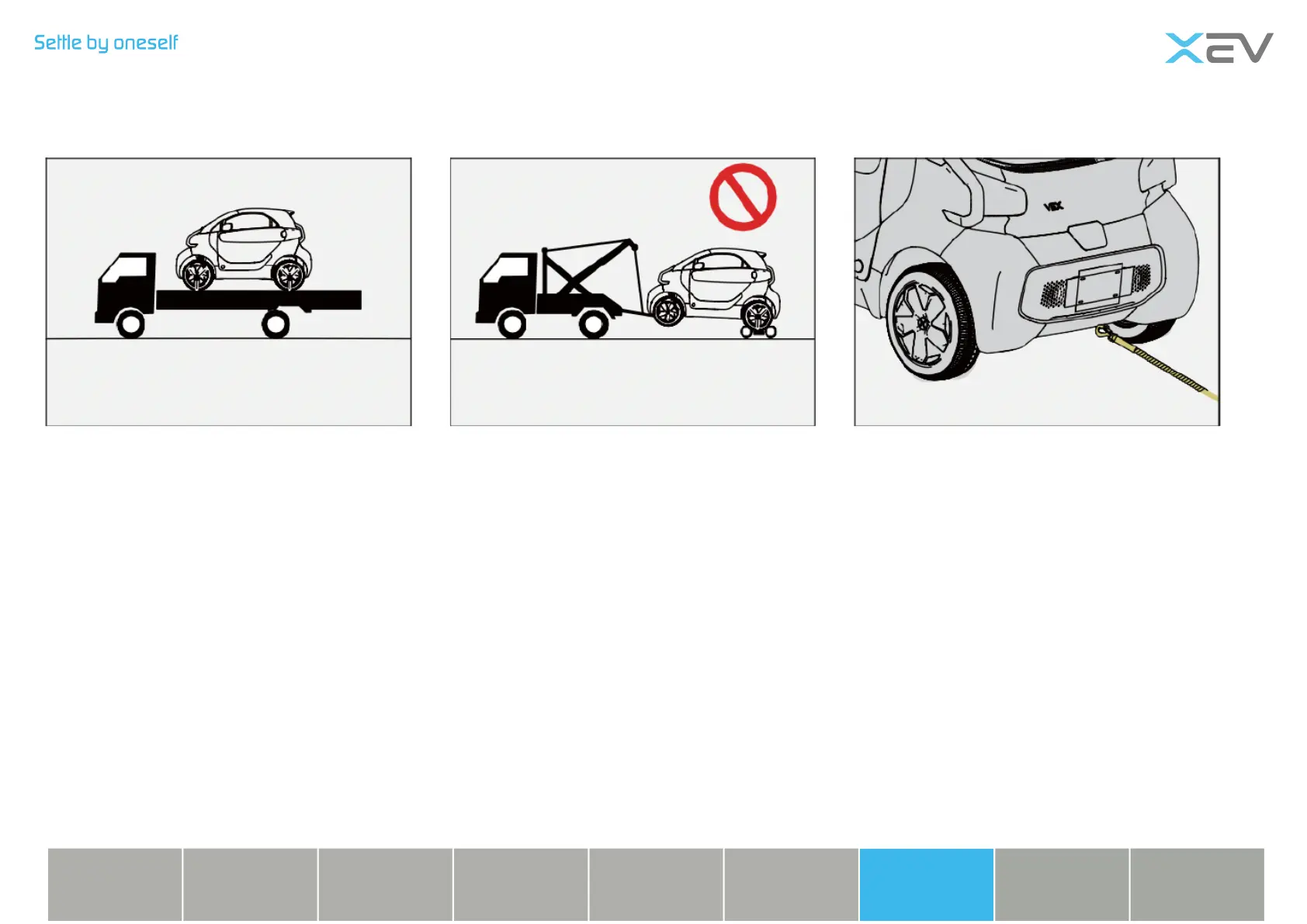 Settle by oneself

XEV

XEV