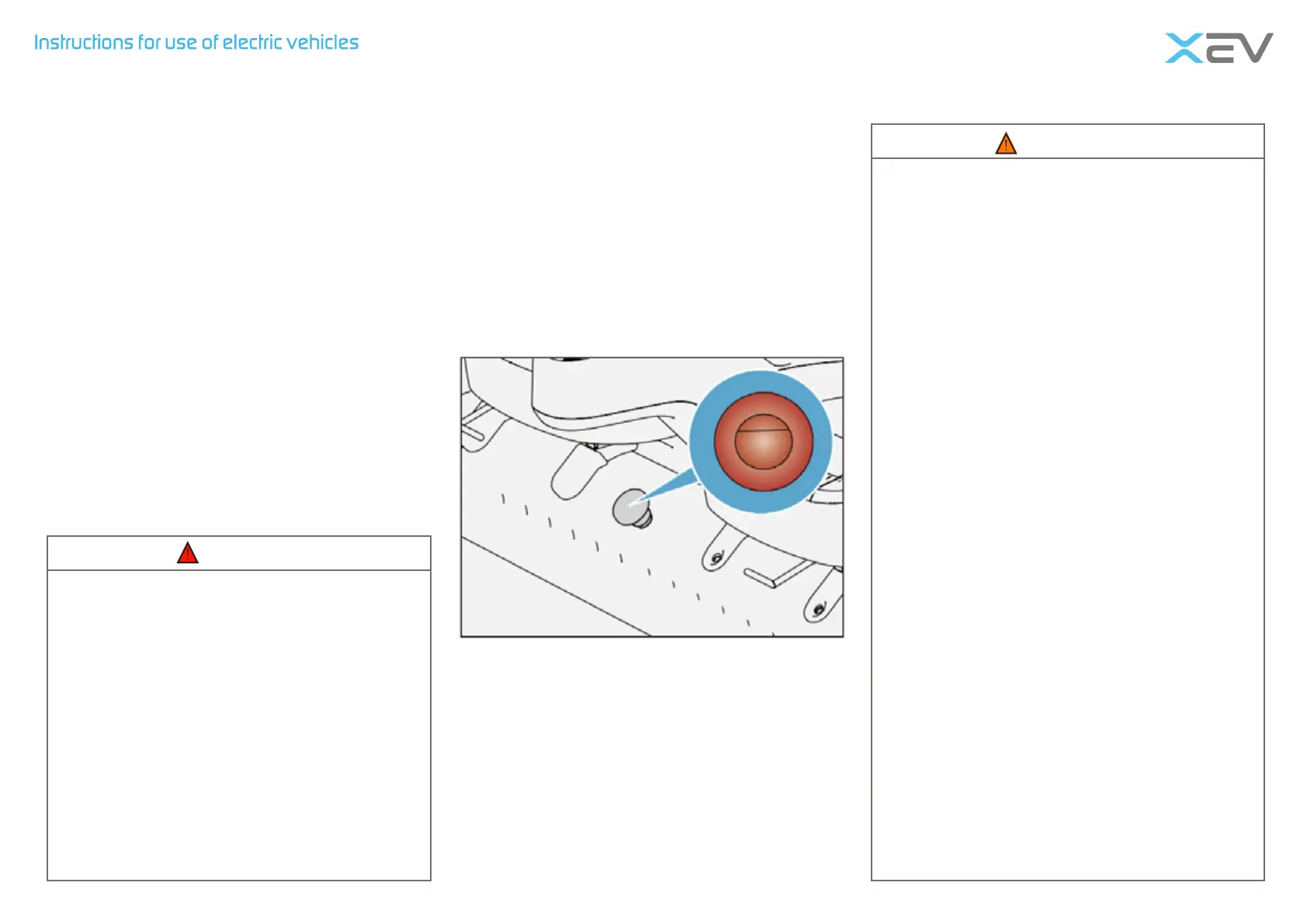 Instructions for use of electric vehicles

XEV