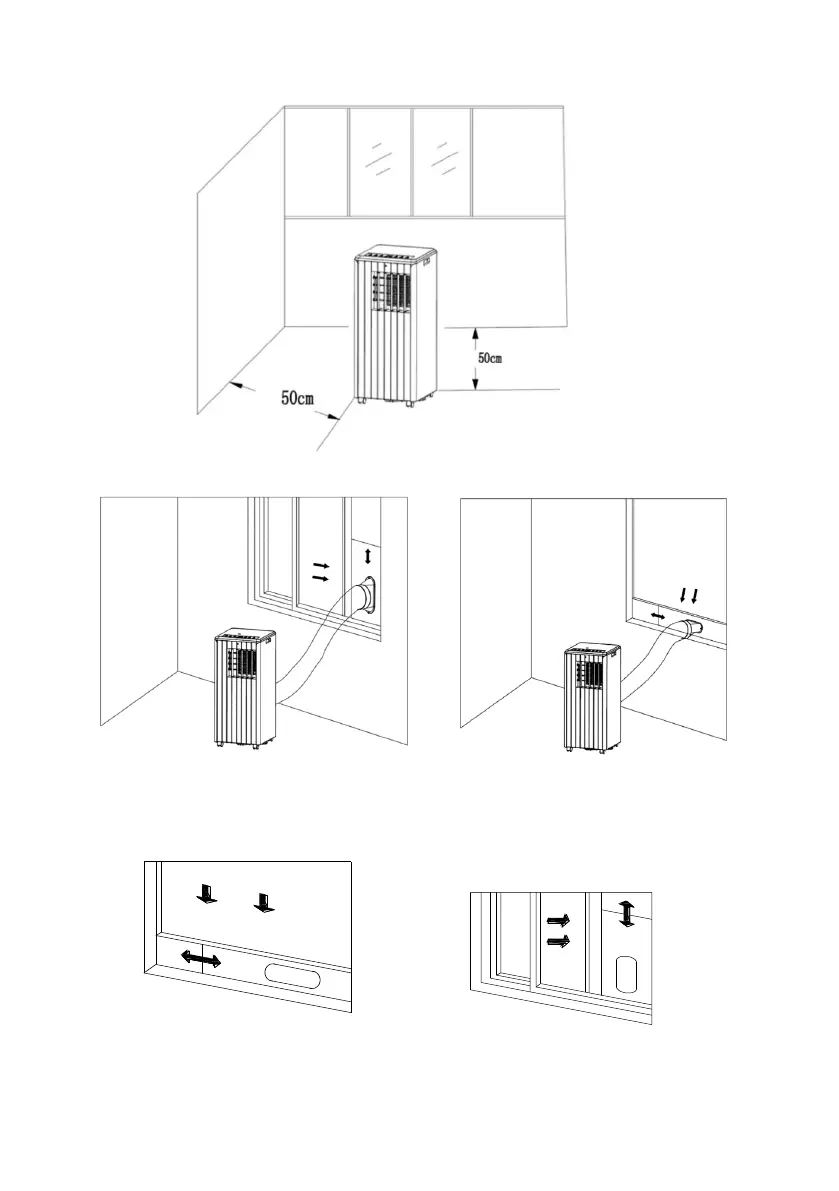 50cm

50cm