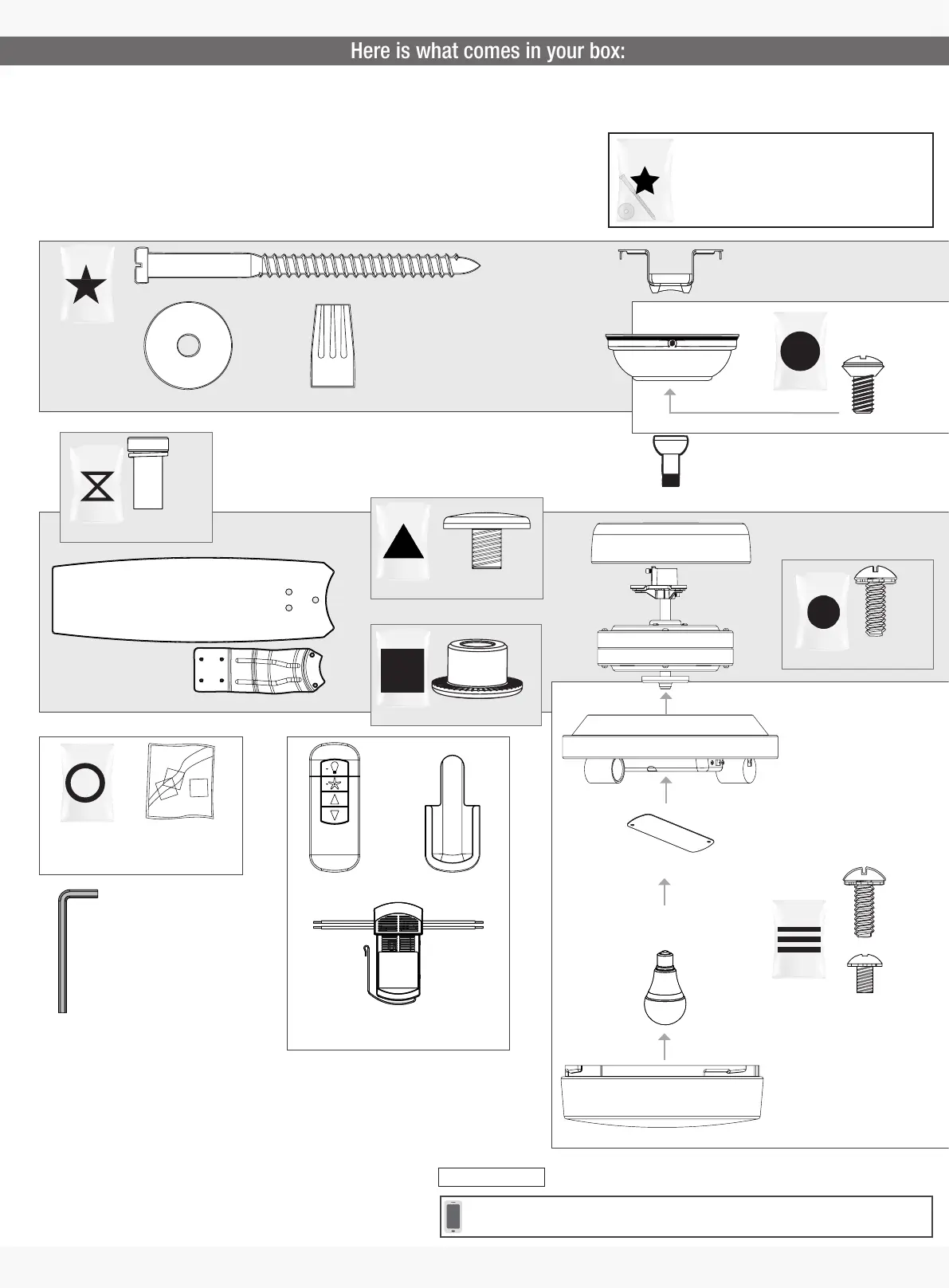 Here is what comes in your box: