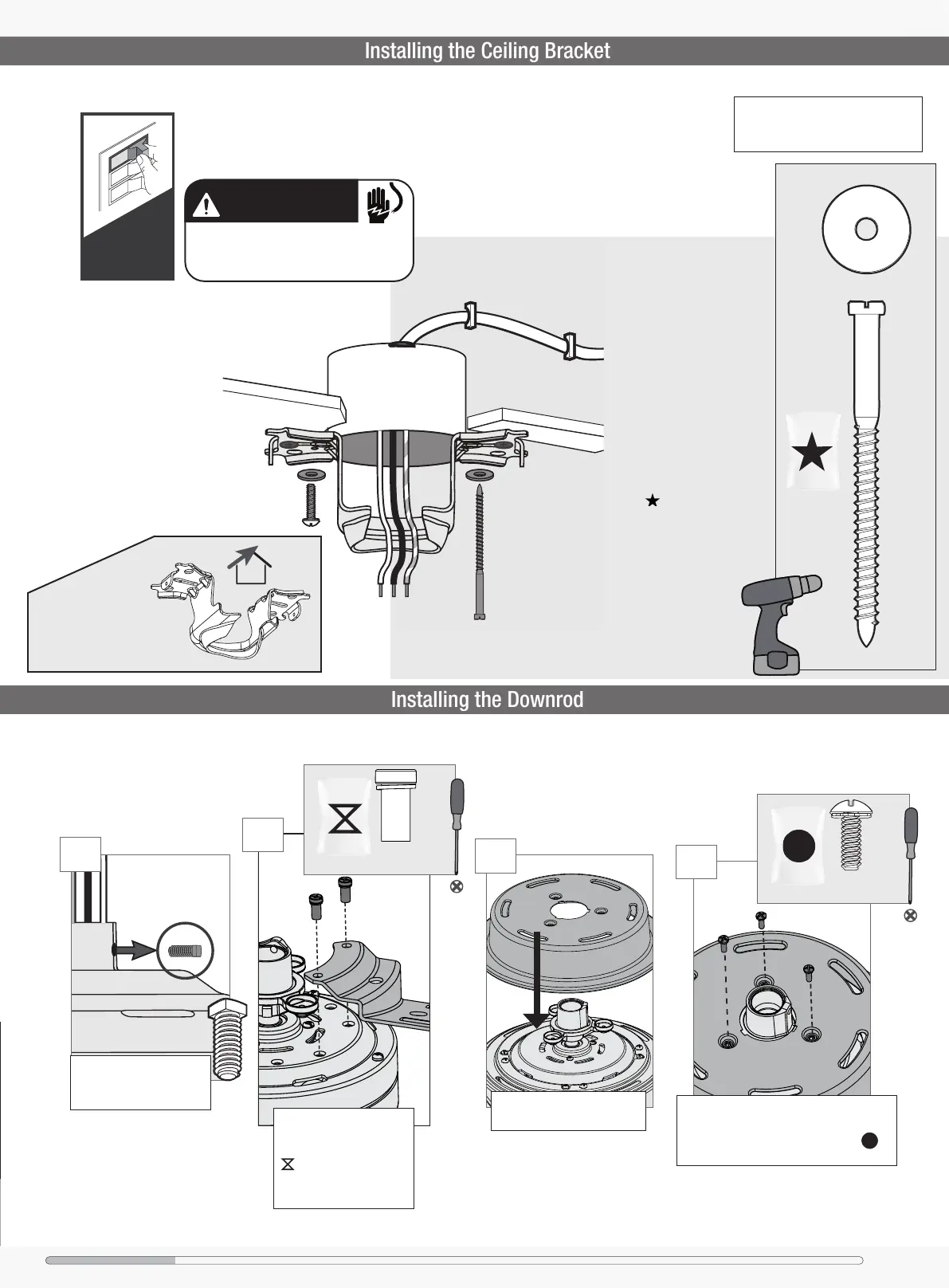 Installing the Ceiling Bracket

Installing the Downrod