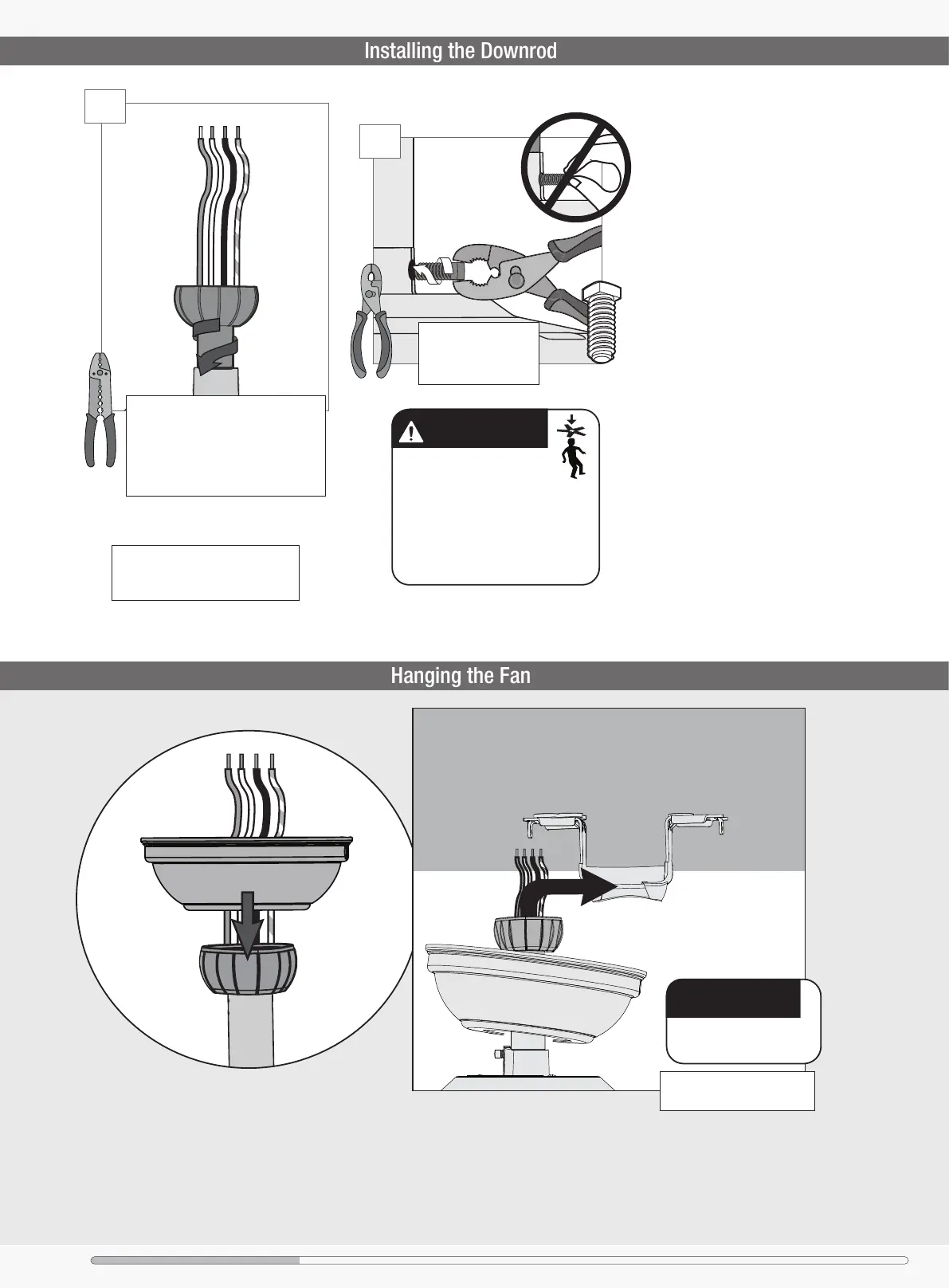 Installing the Downrod

Hanging the Fan