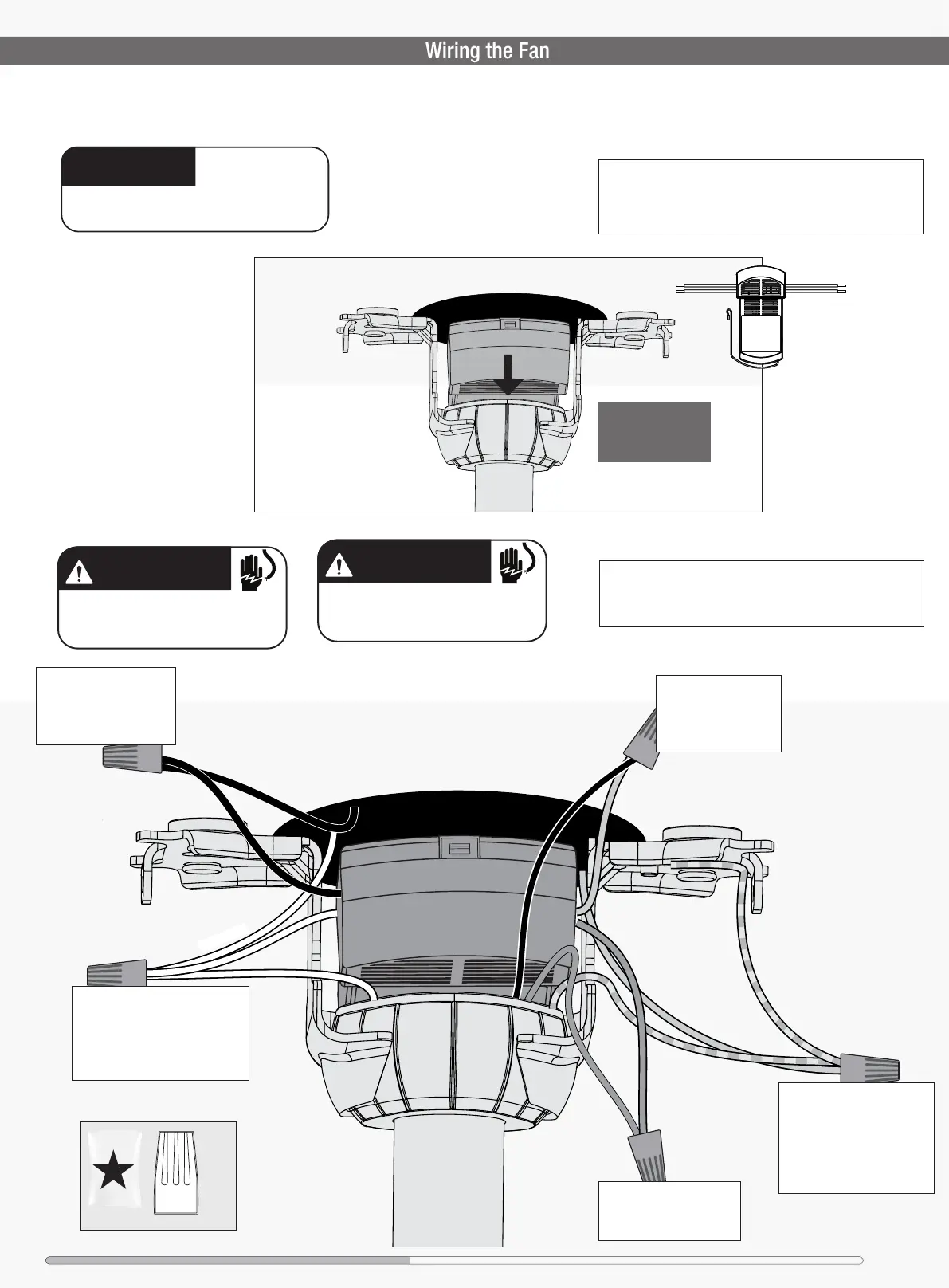 Wiring the Fan