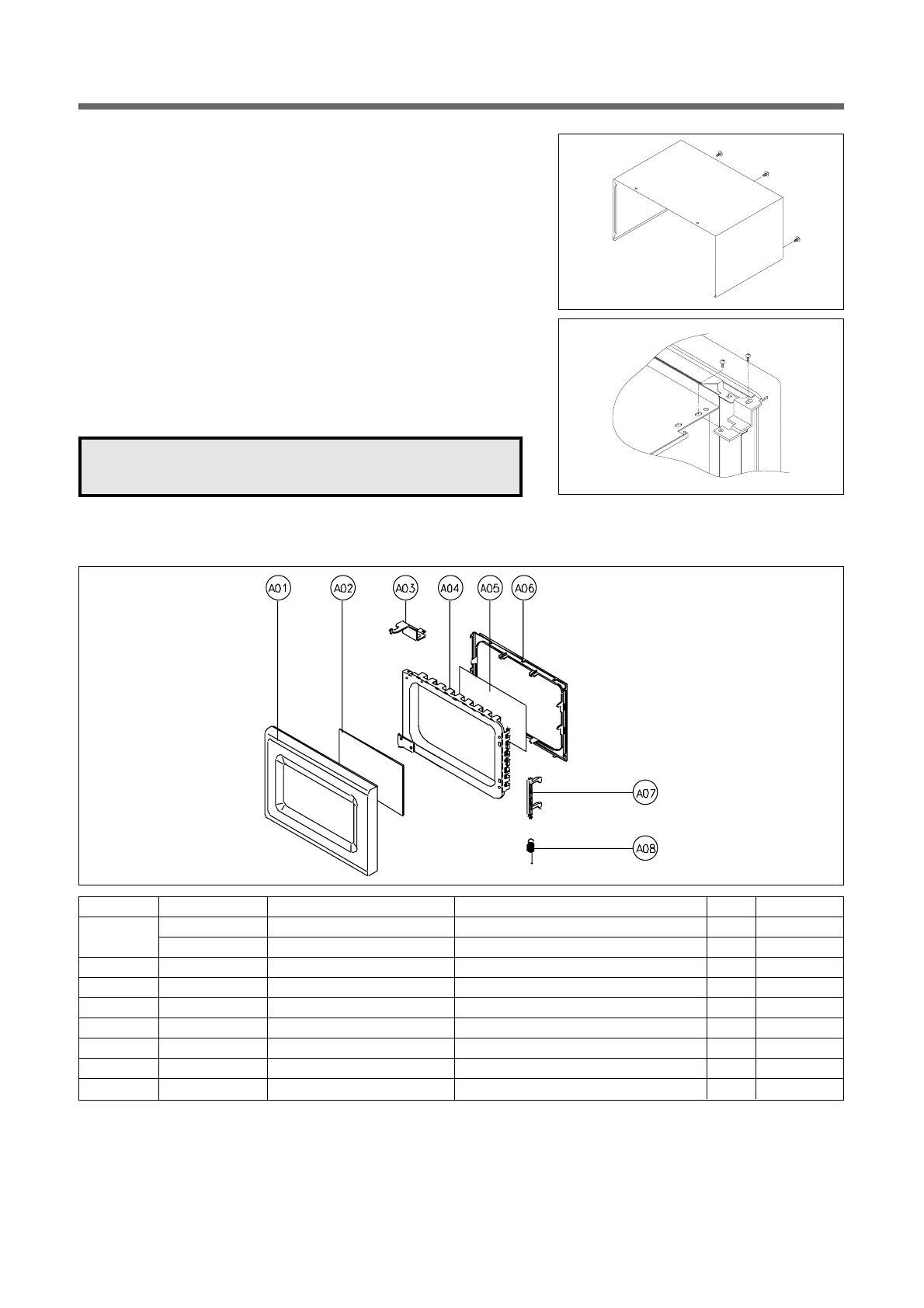 A01

A02

A03

A04

A05

A06

A07

A08