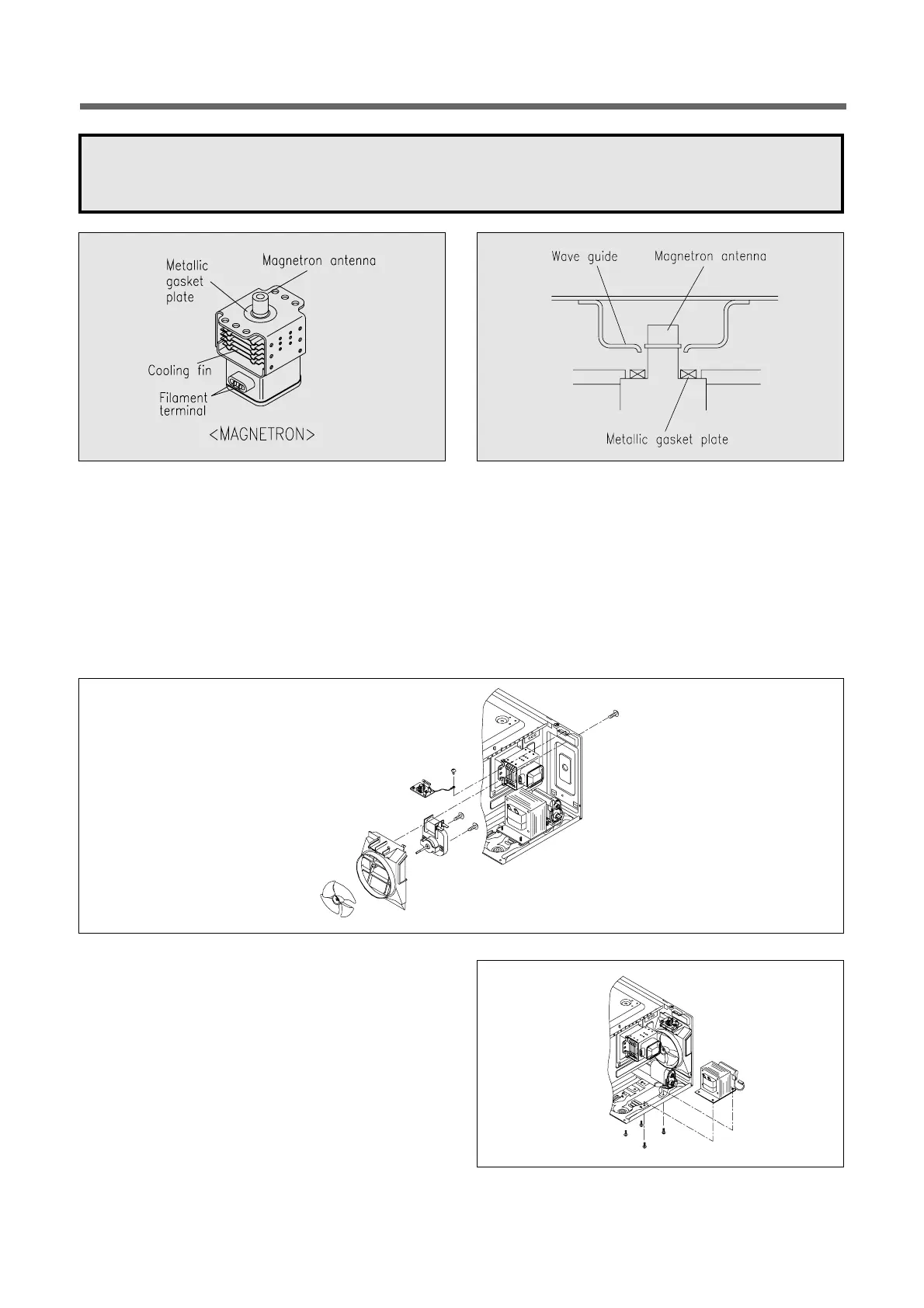 Metallic gasket plate

Magnetron antenna

Cooling fin

Filament terminal

<MAGNETRON>

Wave guide

Magnetron antenna

Metallic gasket plate